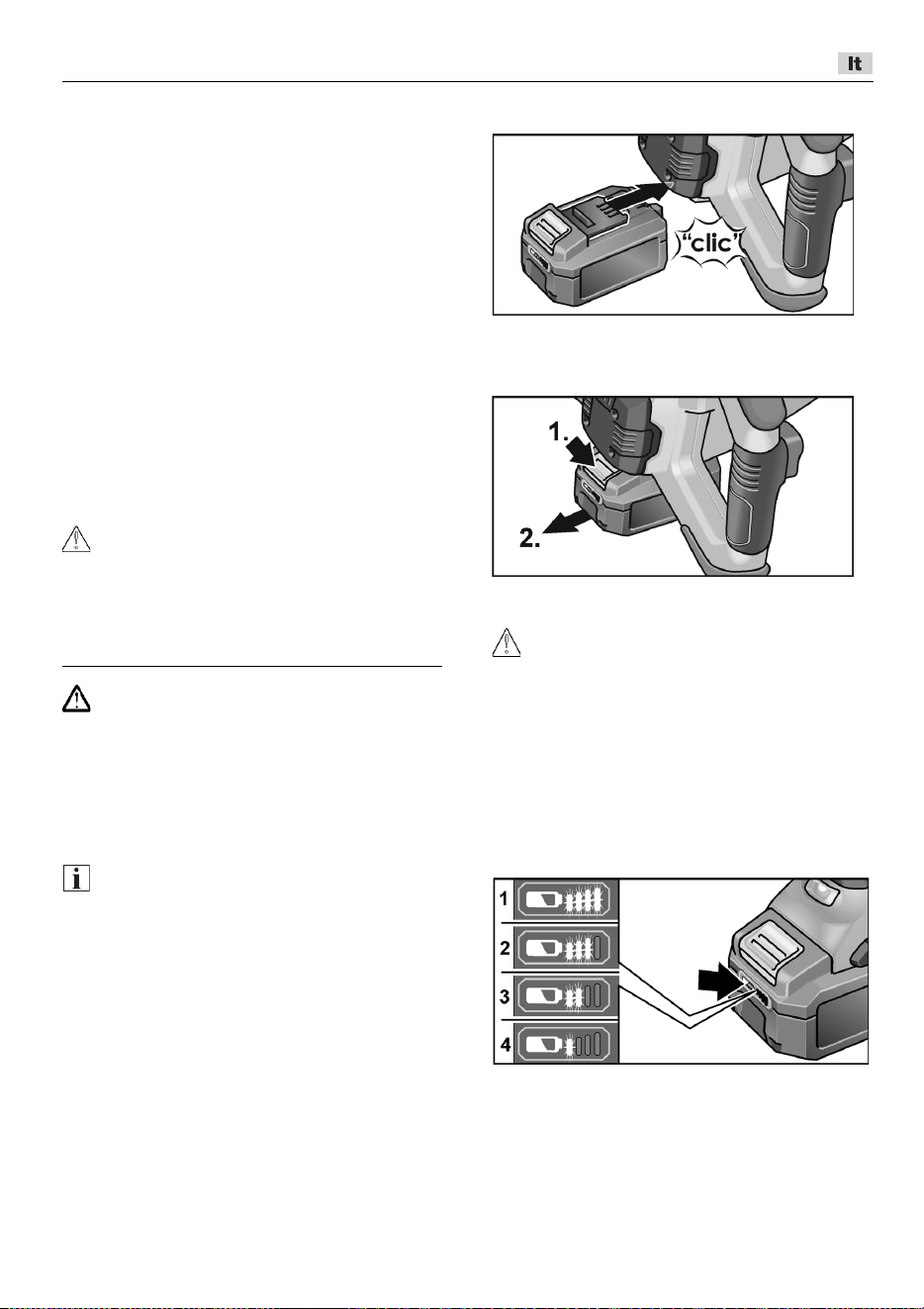 It

"clic"

1.

2.

1

2

3

4