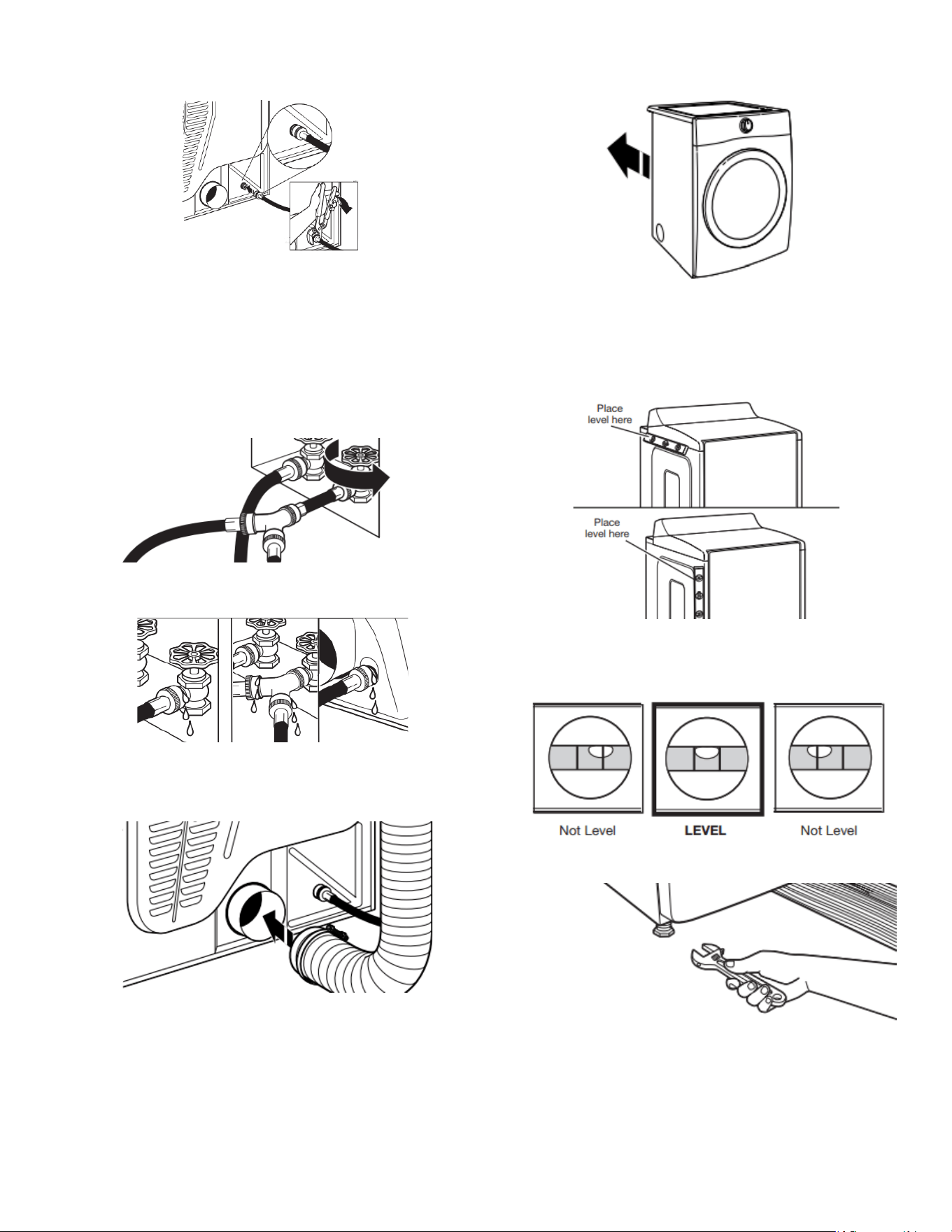 Place level here

Place level here

Not Level

LEVEL

Not Level