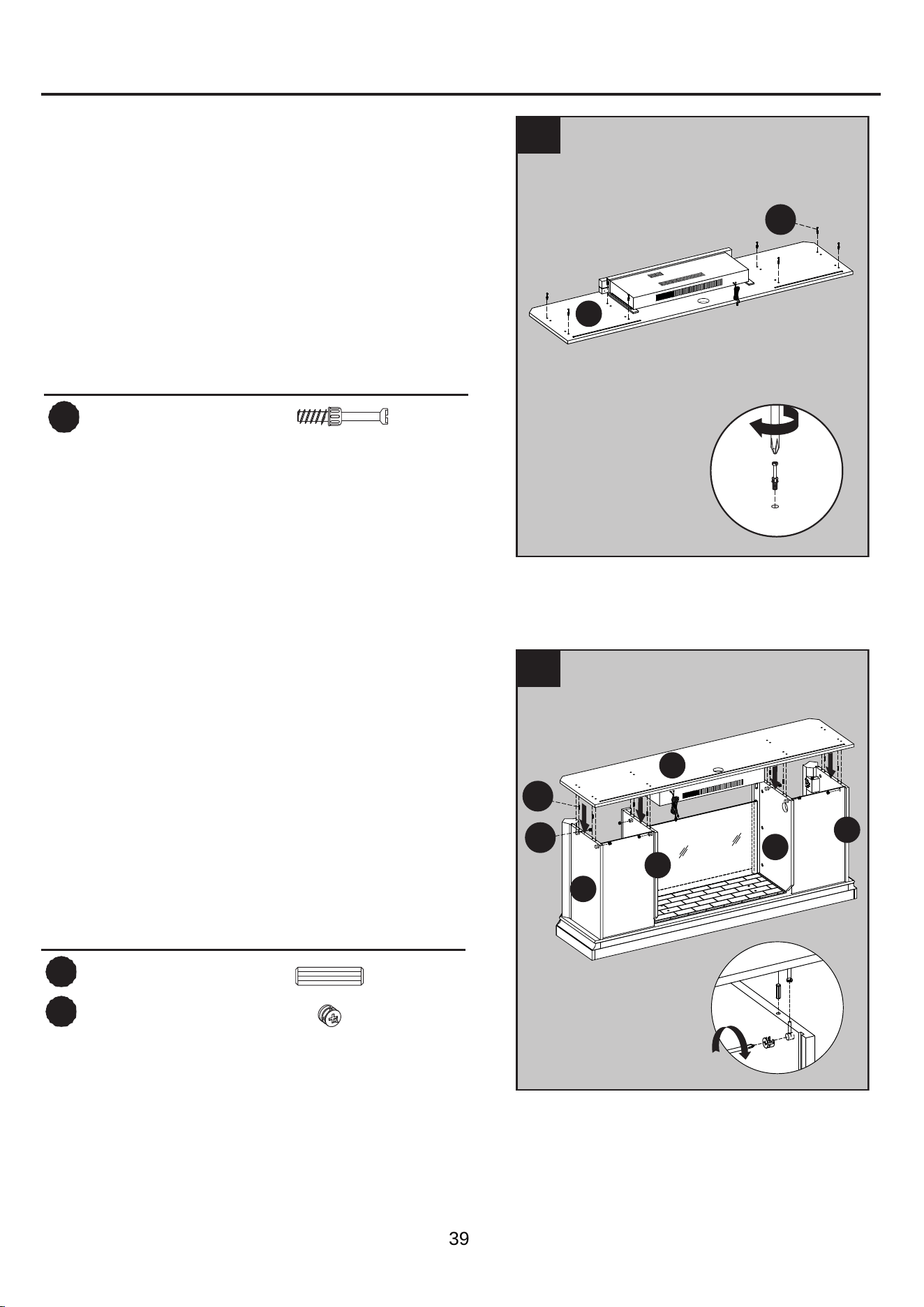 39