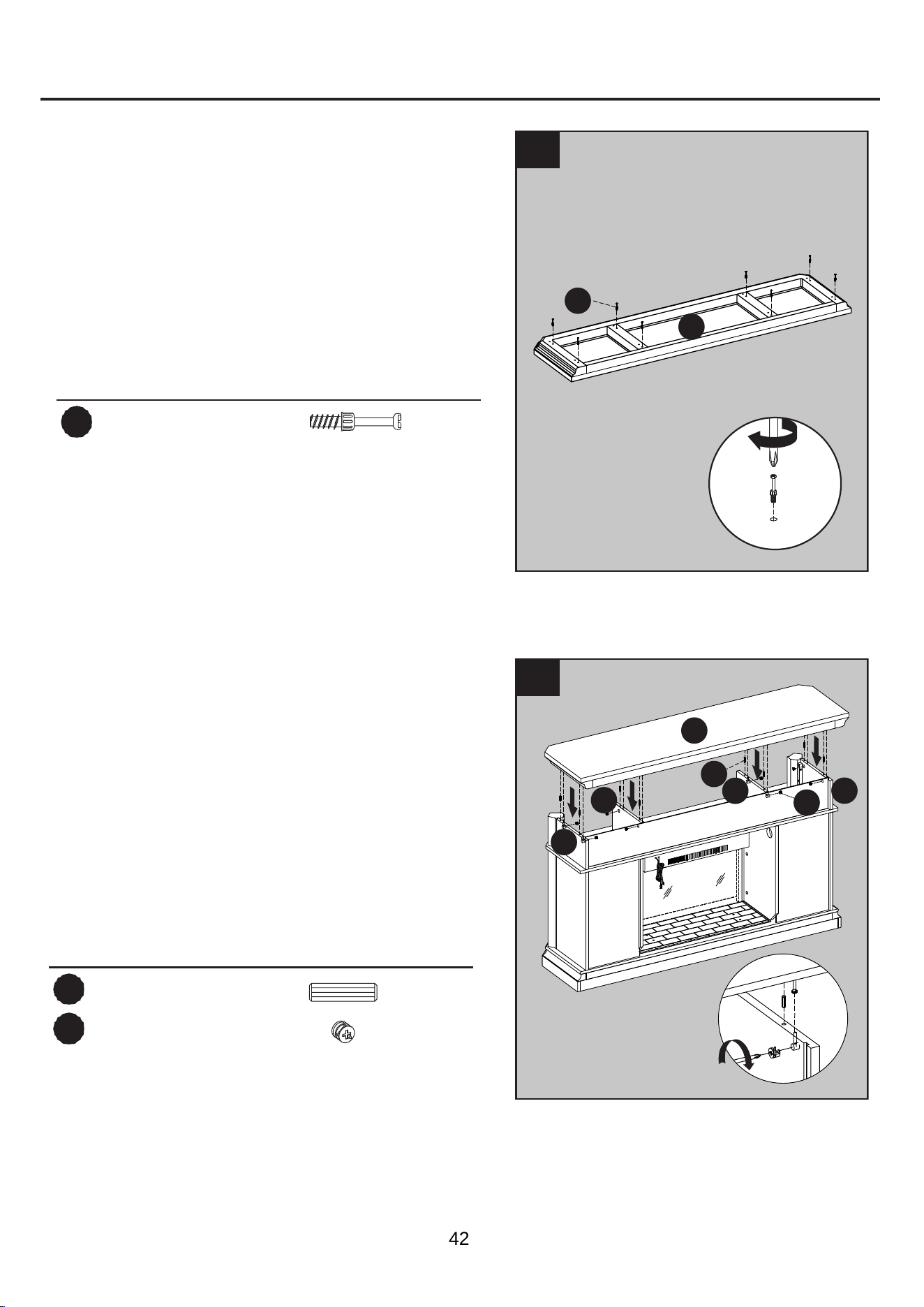 42