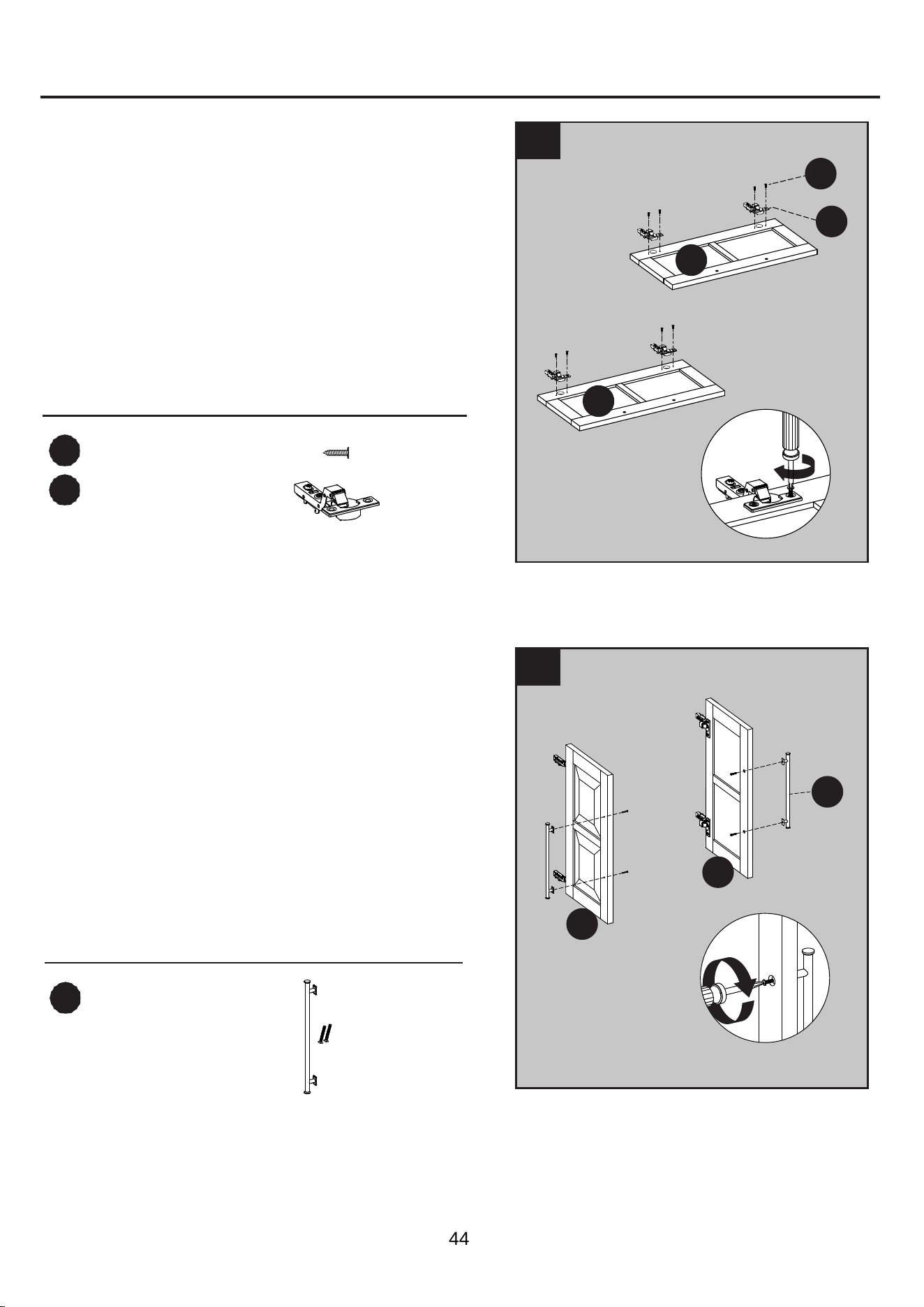 44