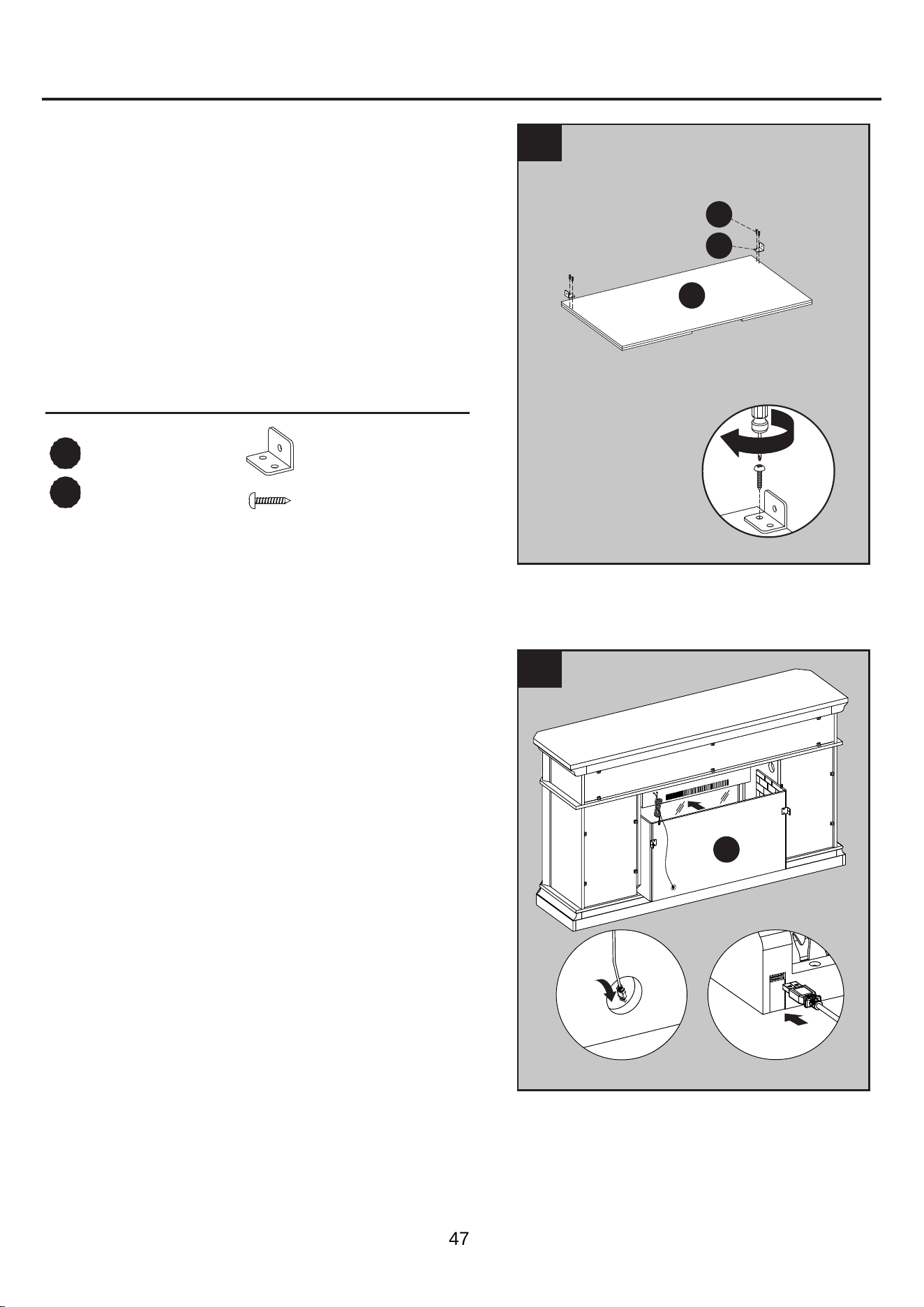 47