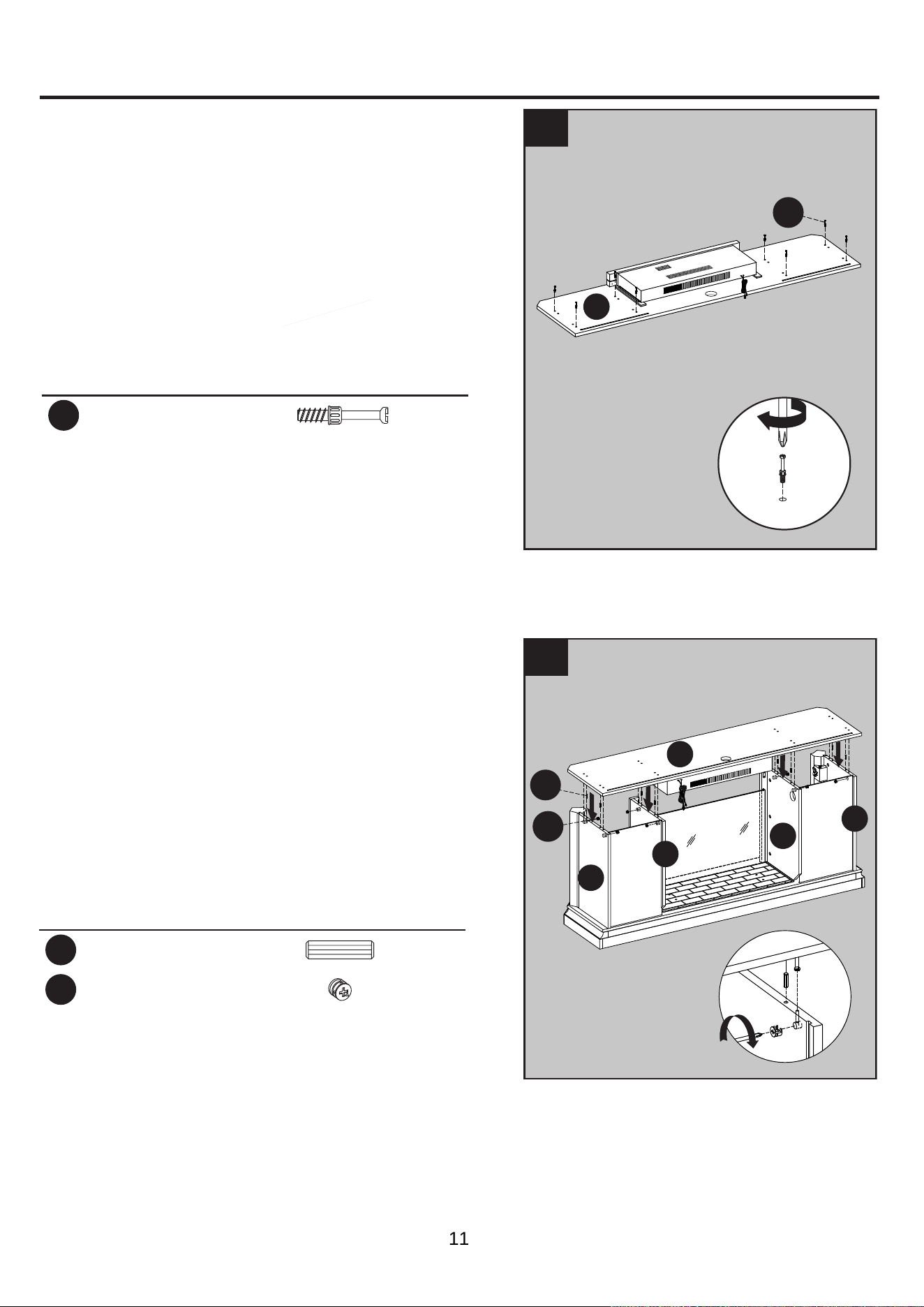 11