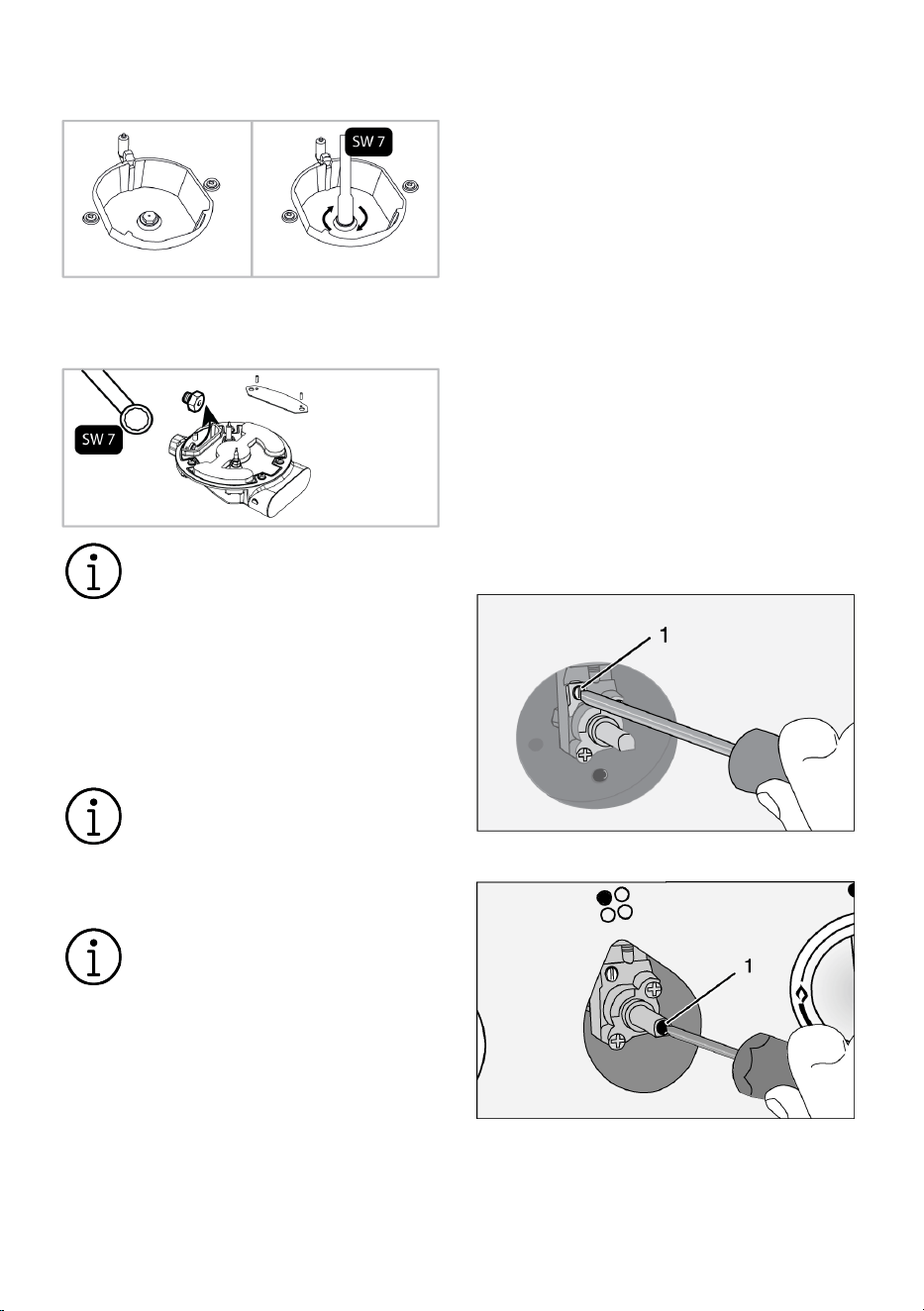 SW 7

SW 7

1

1