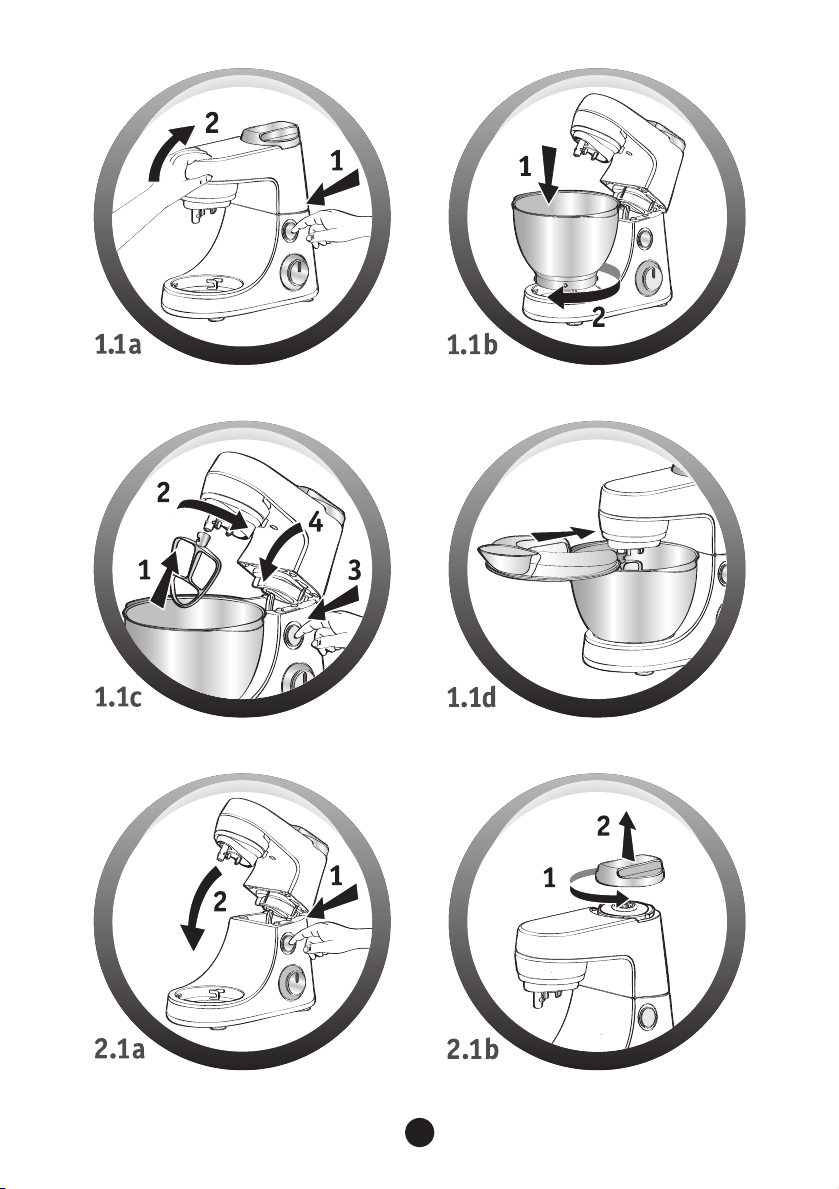 2
1
1.1a

1
2
1.1b

2
4
1
3
1.1c

1.1d

1
2
2.1a

2
1
2.1b