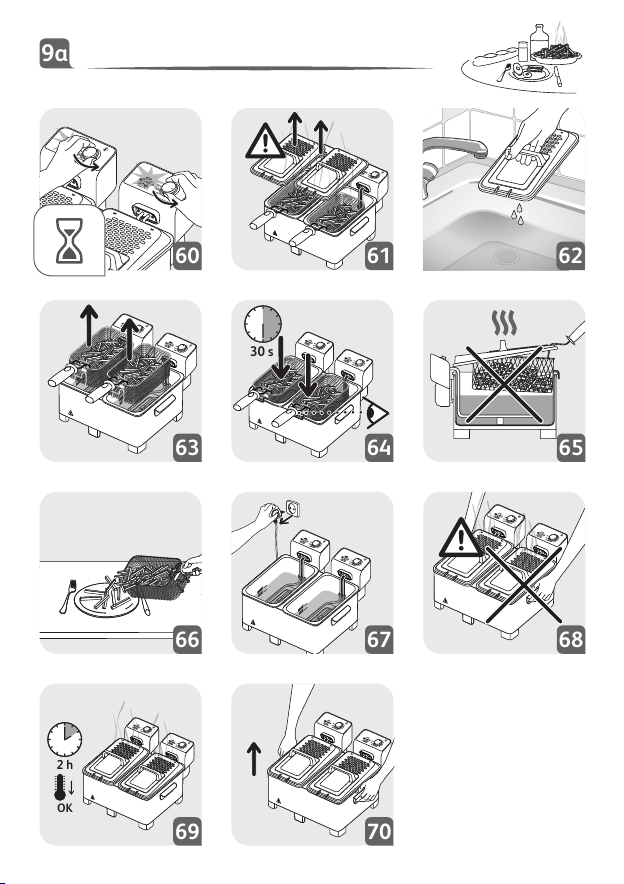 9a

60

61

62

63

30 s

64

65

66

67

68

2 h

OK

69

70