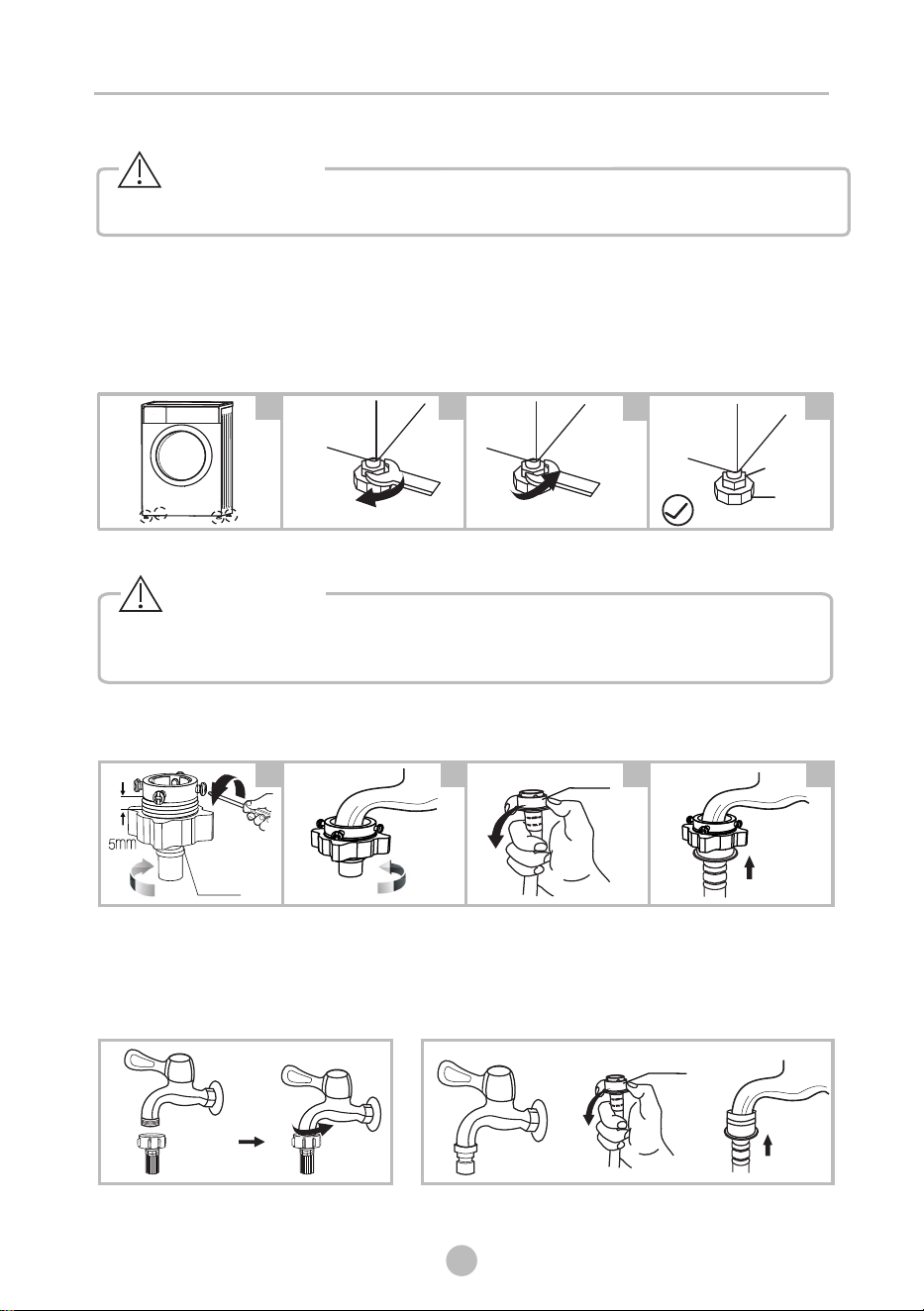 5mm