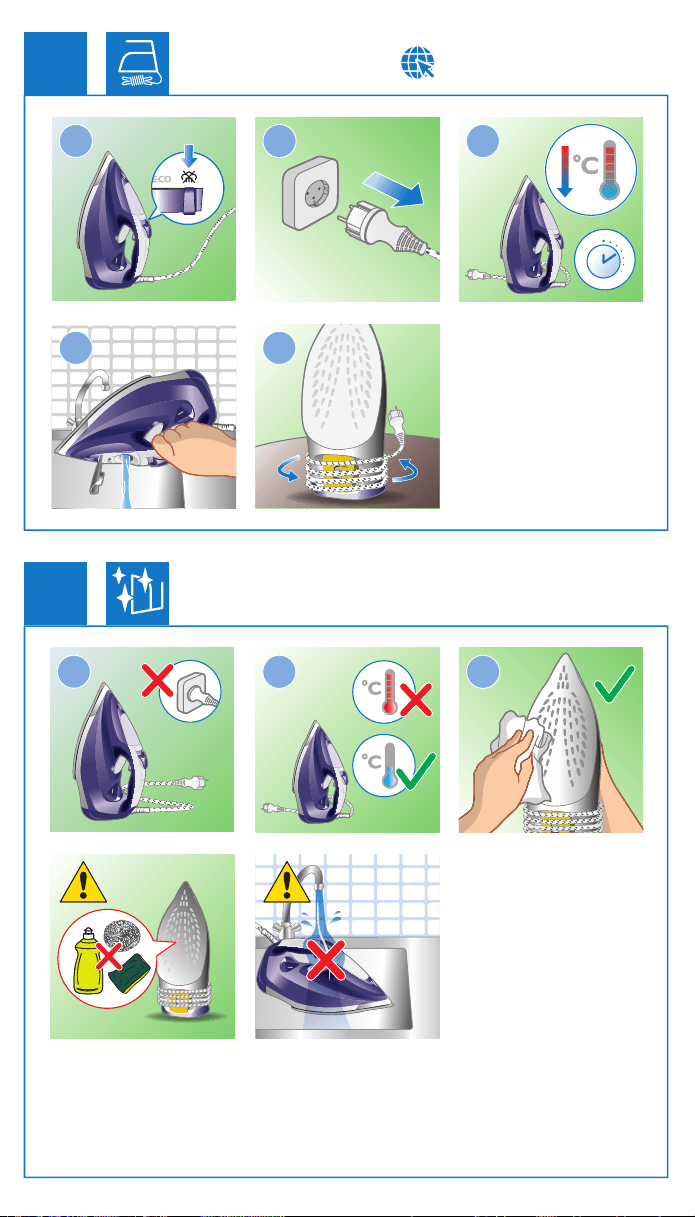 ECO

°C

°C

°C