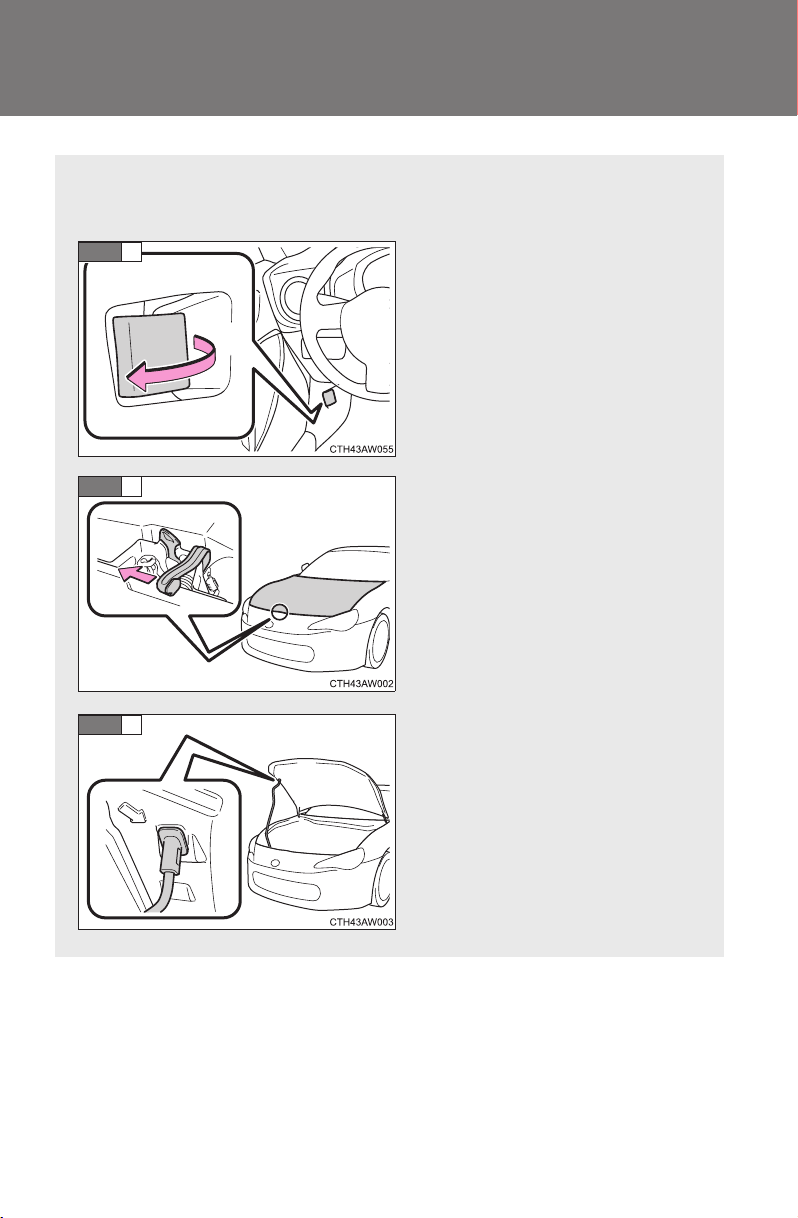 CTH43AW055

CTH43AW002

CTH43AW003