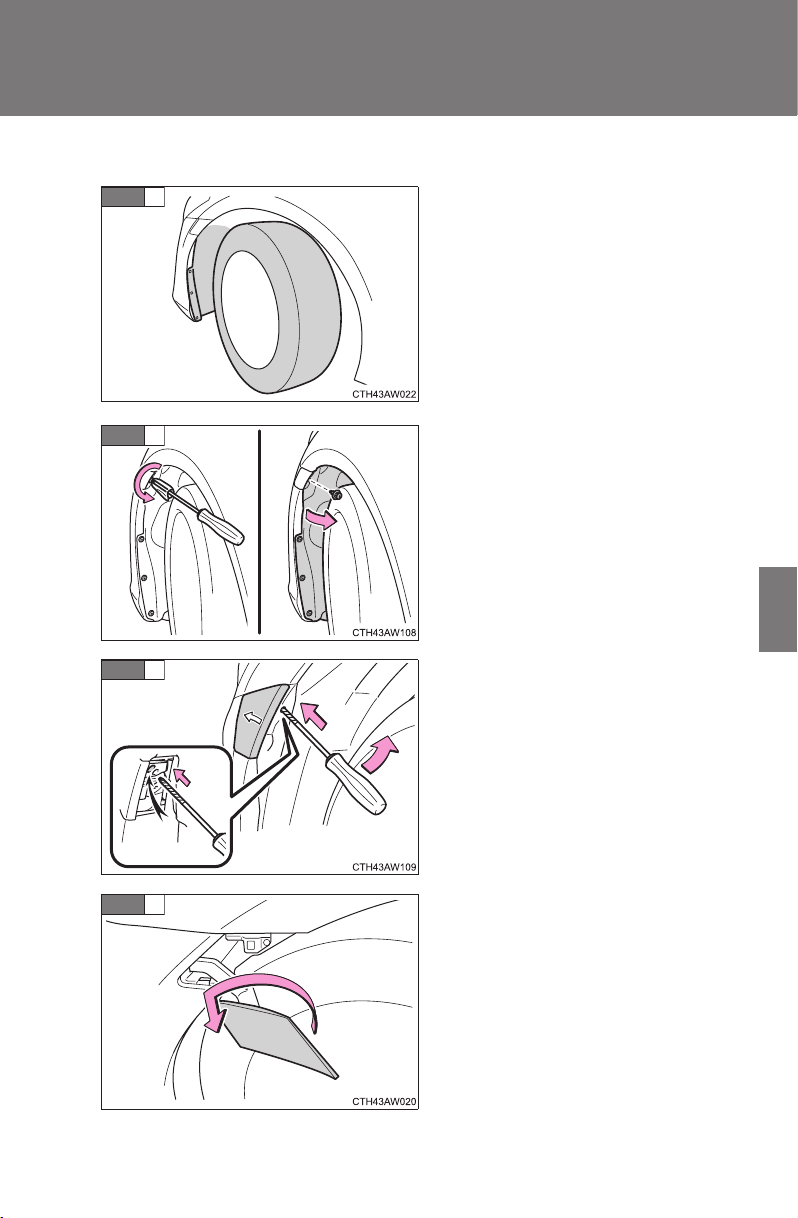 CTH43AW022

CTH43AW108

CTH43AW109

CTH43AW020