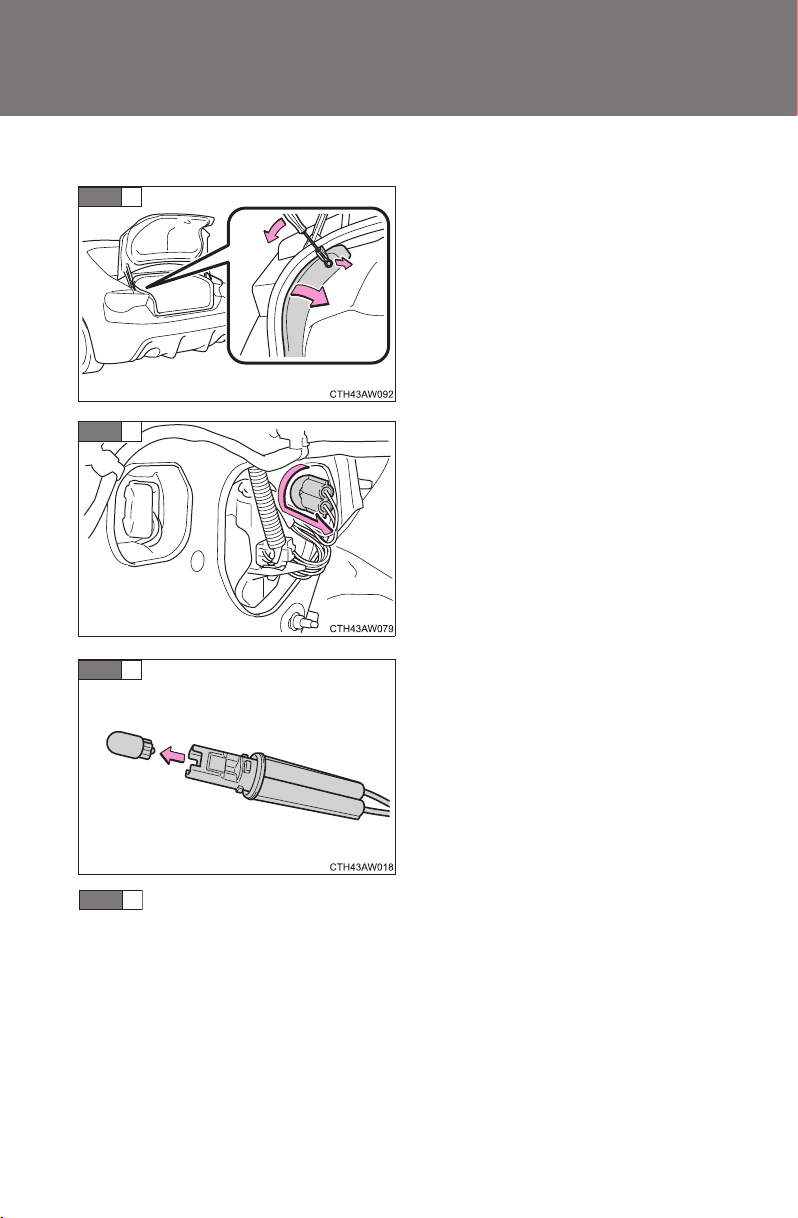 CTH43AW092

CTH43AW079

CTH43AW018