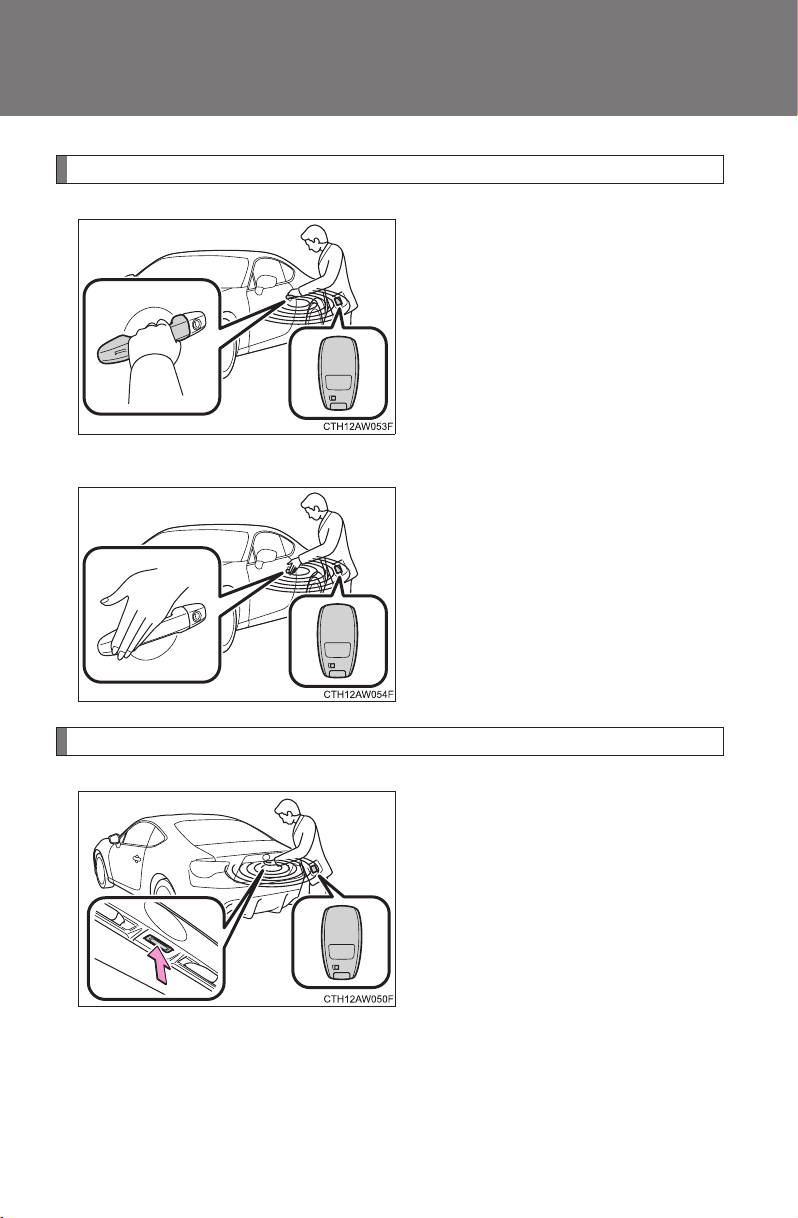 CTH12AW053F

CTH12AW054F

CTH12AW050F