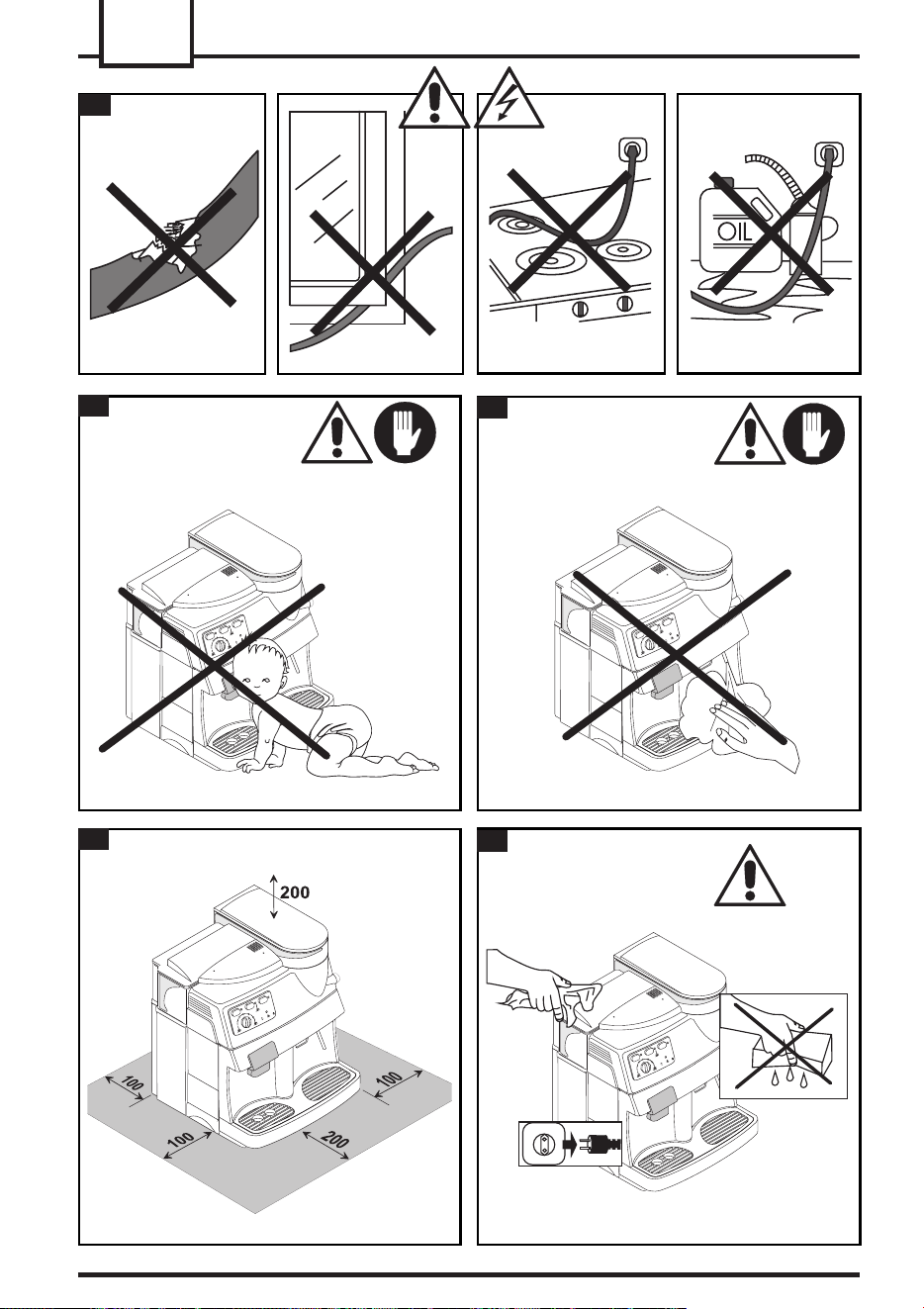 OIL

200

100

100

100

200