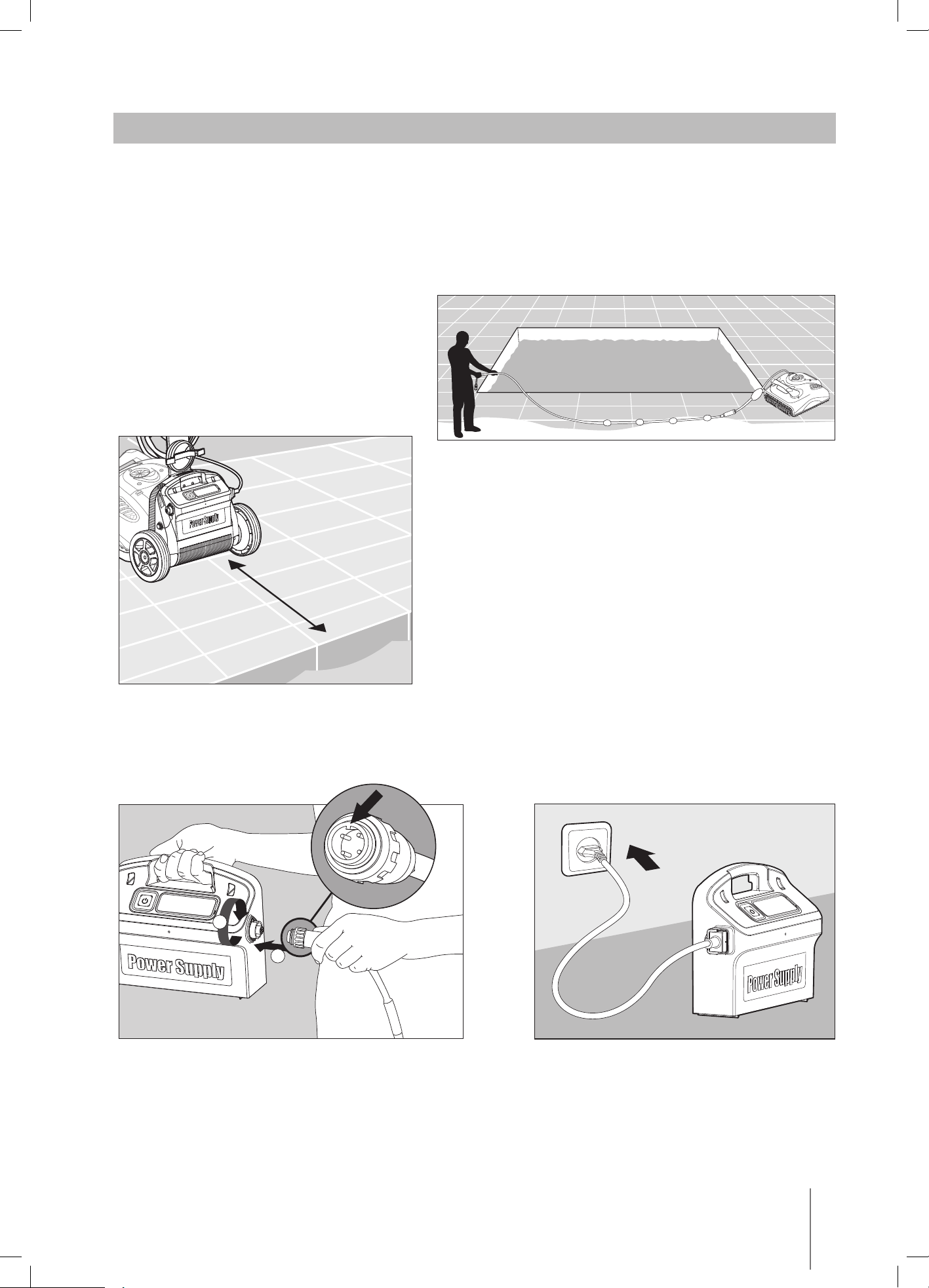 Power Supply

Power Supply

Power Supply