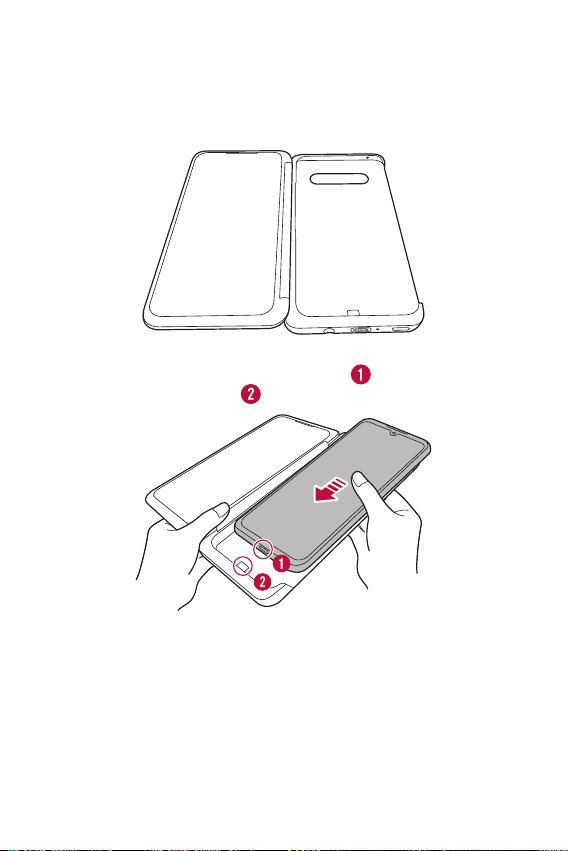 1

2

1

2