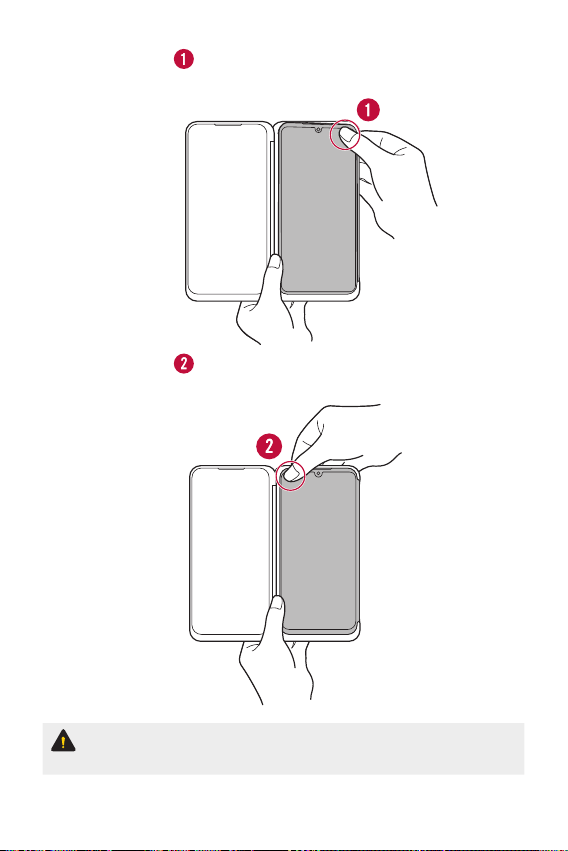 1

1

2

2