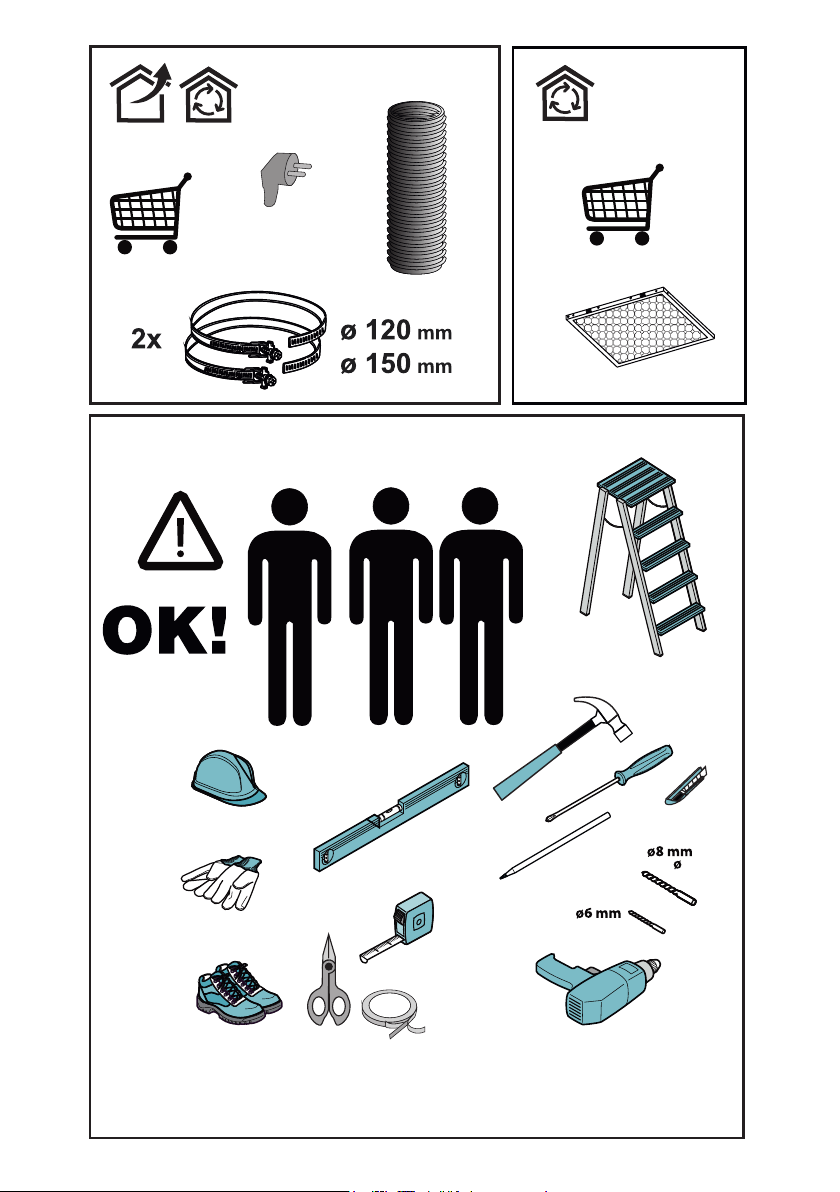 2x
ø 120 mm
ø 150 mm

OK!

ø8 mm
ø
ø6 mm