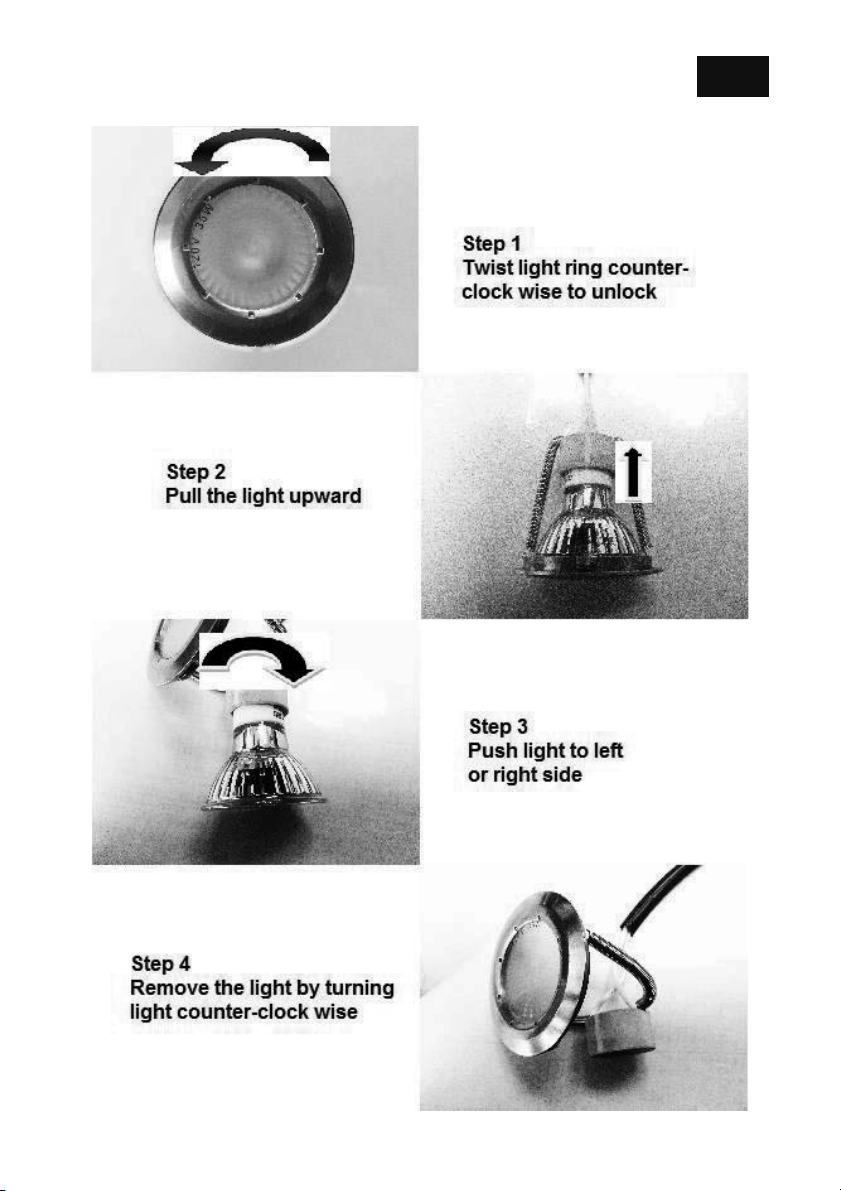 Step 1
Twist light ring counter-clock wise to unlock

Step 2
Pull the light upward

Step 3
Push light to left or right side

Step 4
Remove the light by turning light counter-clock wise