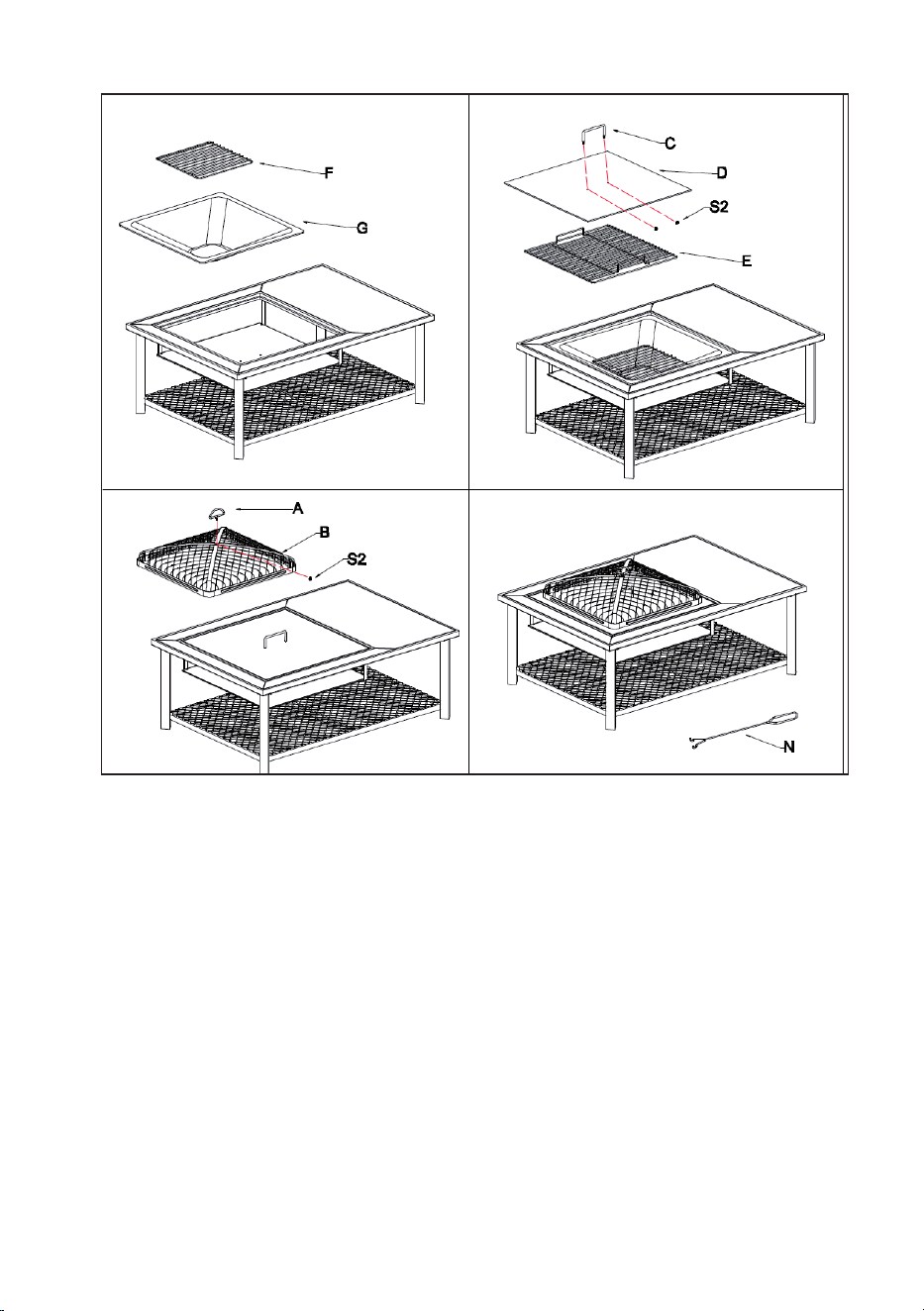 F
G
C
D
S2
E
A
B
S2
N