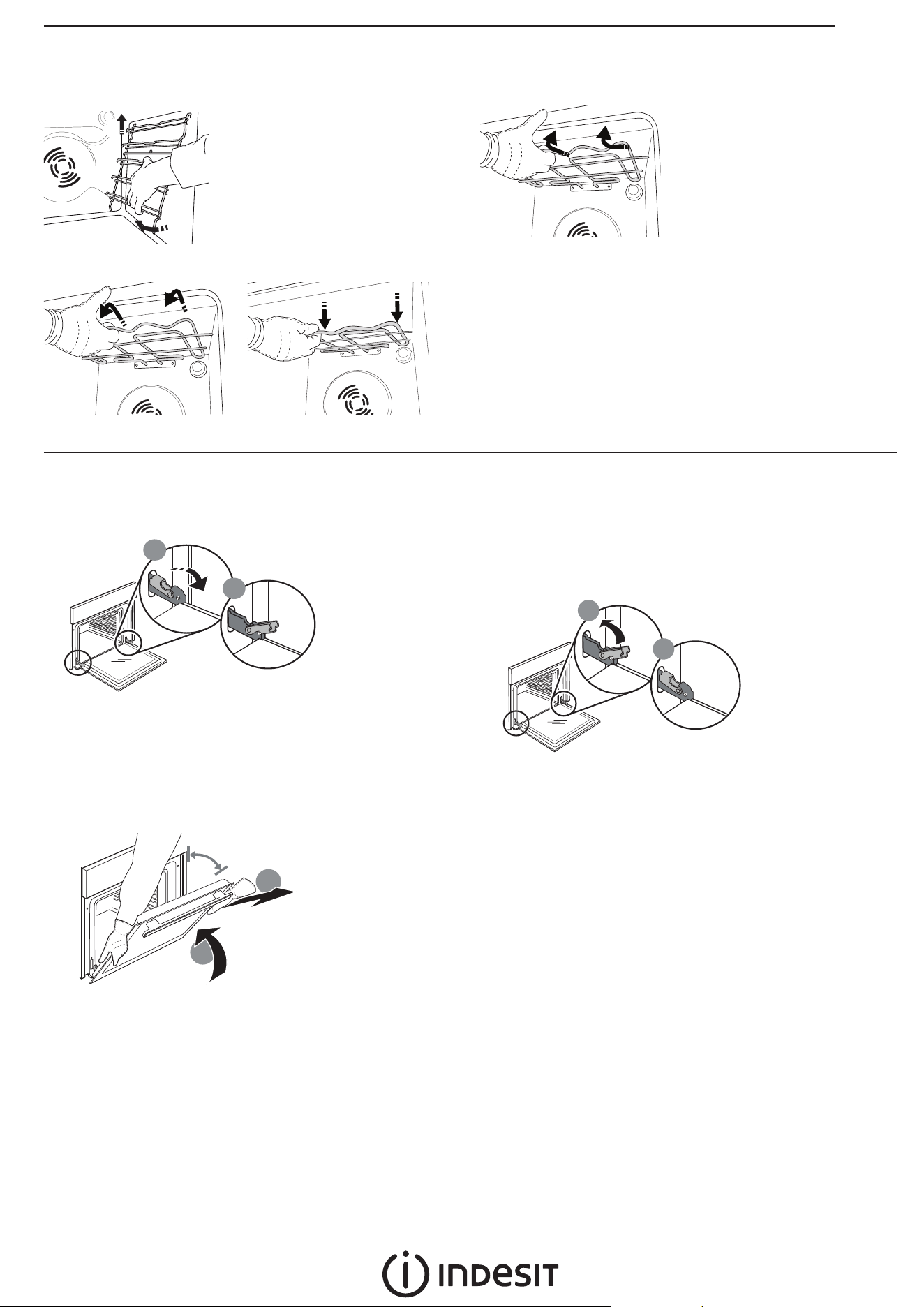 INDESIT