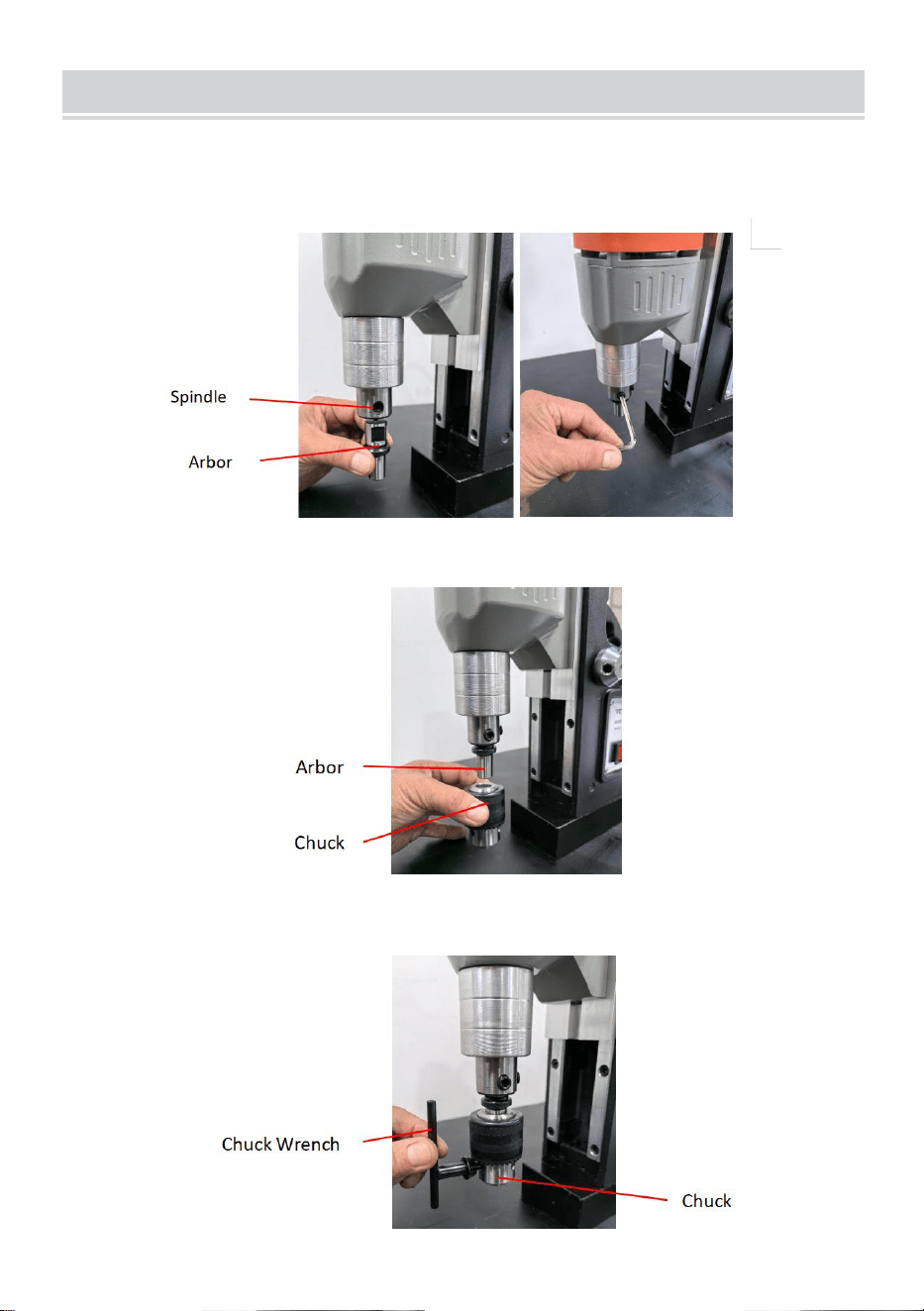 Spindle

Arbor

Arbor

Chuck

Chuck Wrench

Chuck