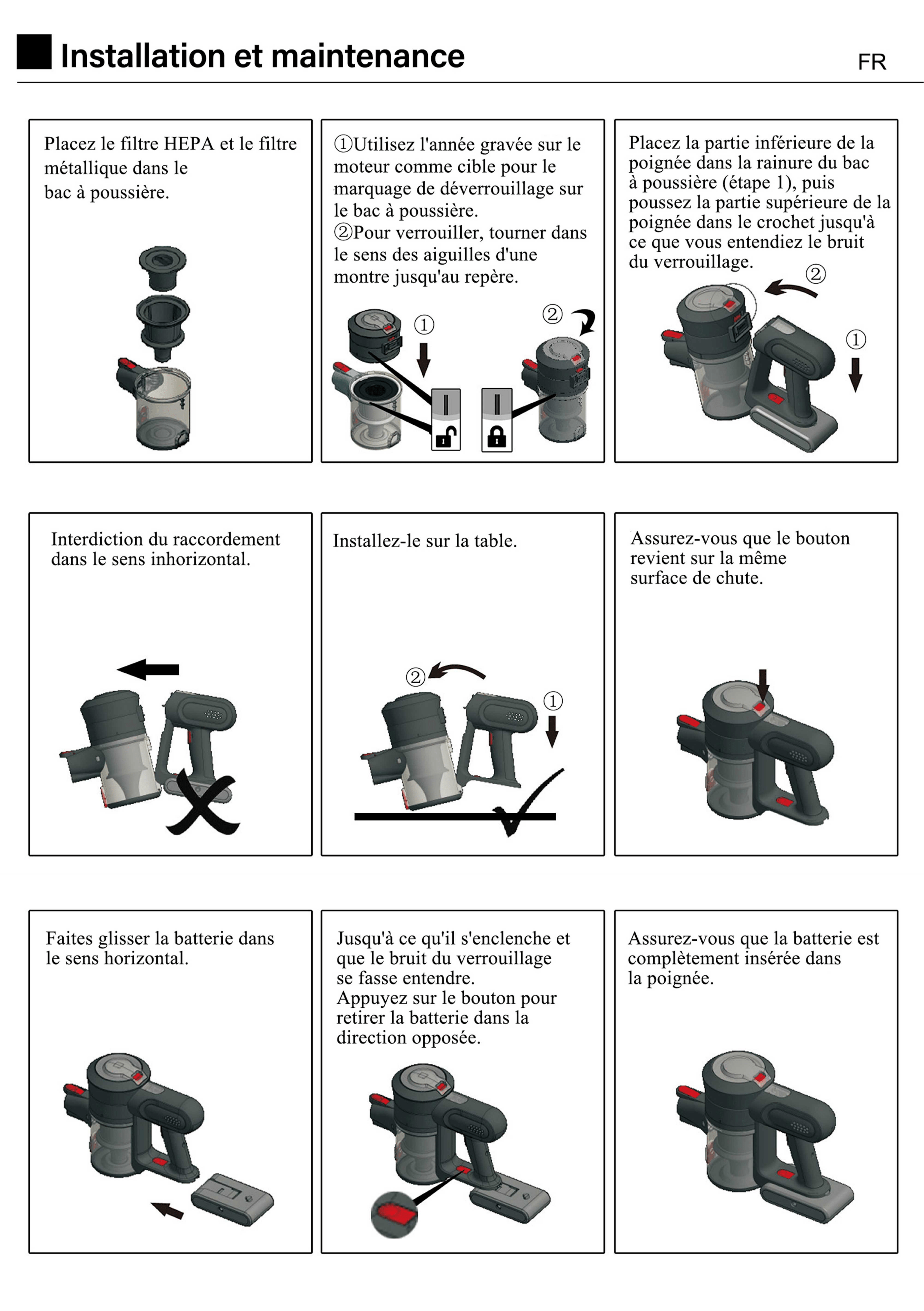 Installation et maintenance

FR

Placez le filtre HEPA et le filtre métallique dans le bac à poussière.

①Utilisez l'année gravée sur le moteur comme cible pour le marquage de déverrouillage sur le bac à poussière.
②Pour verrouiller, tourner dans le sens des aiguilles d'une montre jusqu'au repère.

①

②

Placez la partie inférieure de la poignée dans la rainure du bac à poussière (étape 1), puis poussez la partie supérieure de la poignée dans le crochet jusqu'à ce que vous entendiez le bruit du verrouillage.

②

①

Interdiction du raccordement dans le sens inhorizontal.

Installez-le sur la table.

②

①

Assurez-vous que le bouton revient sur la même surface de chute.

Faites glisser la batterie dans le sens horizontal.

Jusqu'à ce qu'il s'enclenche et que le bruit du verrouillage se fasse entendre.
Appuyez sur le bouton pour retirer la batterie dans la direction opposée.

Assurez-vous que la batterie est complètement insérée dans la poignée.