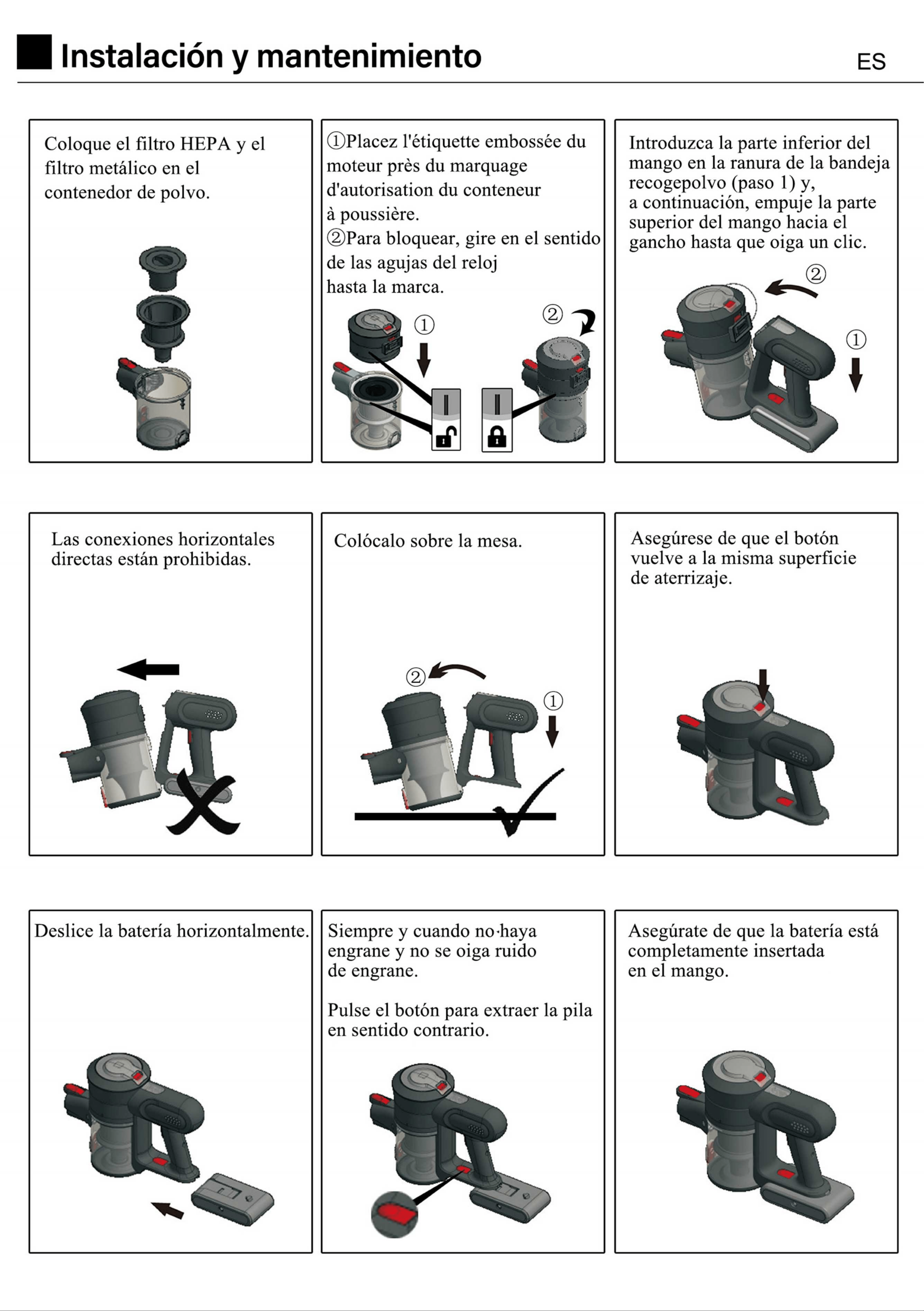 Instalación y mantenimiento

ES

Coloque el filtro HEPA y el filtro metálico en el contenedor de polvo.

①Placez l'étiquette embossée du moteur près du marquage d'autorisation du conteneur à poussière.
②Para bloquear, gire en el sentido de las agujas del reloj hasta la marca.

①

②

Introduzca la parte inferior del mango en la ranura de la bandeja recogepolvo (paso 1) y, a continuación, empuje la parte superior del mango hacia el gancho hasta que oiga un clic.

②

①

Las conexiones horizontales directas están prohibidas.

Colócalo sobre la mesa.

②

①

Asegúrese de que el botón vuelve a la misma superficie de aterrizaje.

Deslice la batería horizontalmente.

Siempre y cuando no·haya engrane y no se oiga ruido de engrane.

Pulse el botón para extraer la pila en sentido contrario.

Asegúrate de que la batería está completamente insertada en el mango.