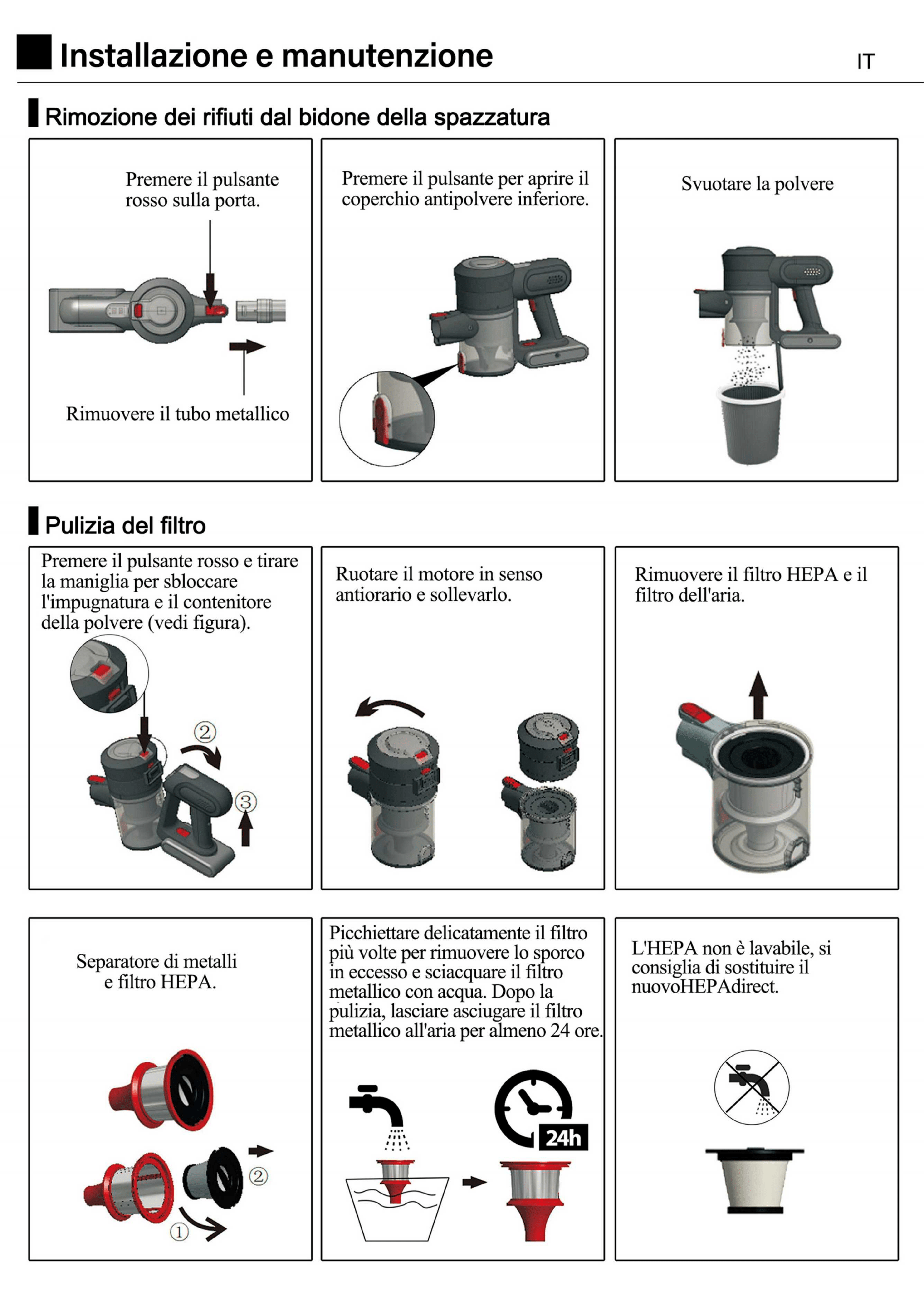 Installazione e manutenzione

IT

Rimozione dei rifiuti dal bidone della spazzatura

Premere il pulsante rosso sulla porta.

Rimuovere il tubo metallico

Premere il pulsante per aprire il coperchio antipolvere inferiore.

Svuotare la polvere

Pulizia del filtro

Premere il pulsante rosso e tirare la maniglia per sbloccare l'impugnatura e il contenitore della polvere (vedi figura).

②

③

Ruotare il motore in senso antiorario e sollevarlo.

Rimuovere il filtro HEPA e il filtro dell'aria.

Separatore di metalli e filtro HEPA.

②

①

Picchiettare delicatamente il filtro più volte per rimuovere lo sporco in eccesso e sciacquare il filtro metallico con acqua. Dopo la pulizia, lasciare asciugare il filtro metallico all'aria per almeno 24 ore.

24h

L'HEPA non è lavabile, si consiglia di sostituire il nuovoHEPAdirect.