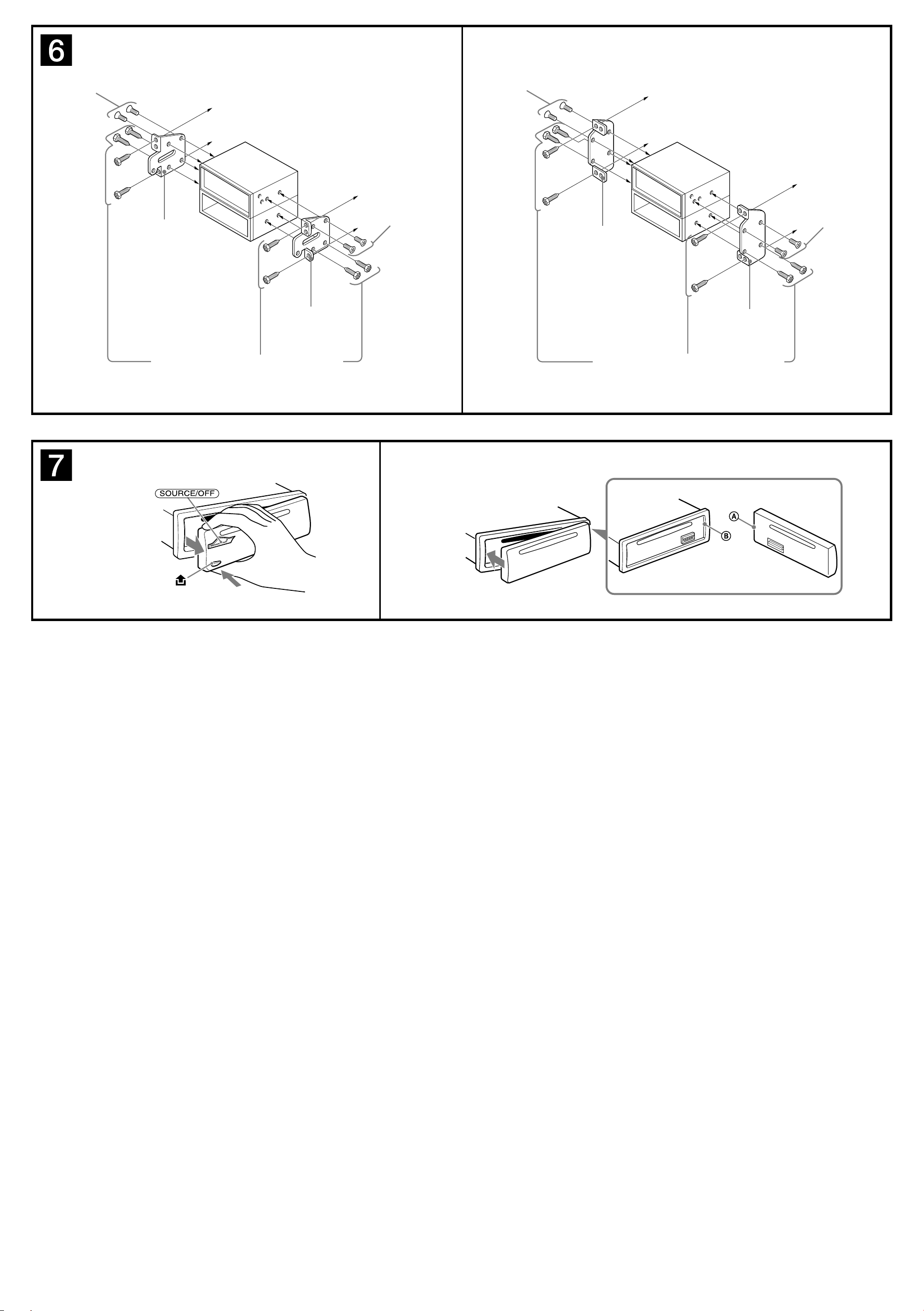 6

7

SOURCE/OFF

A

B