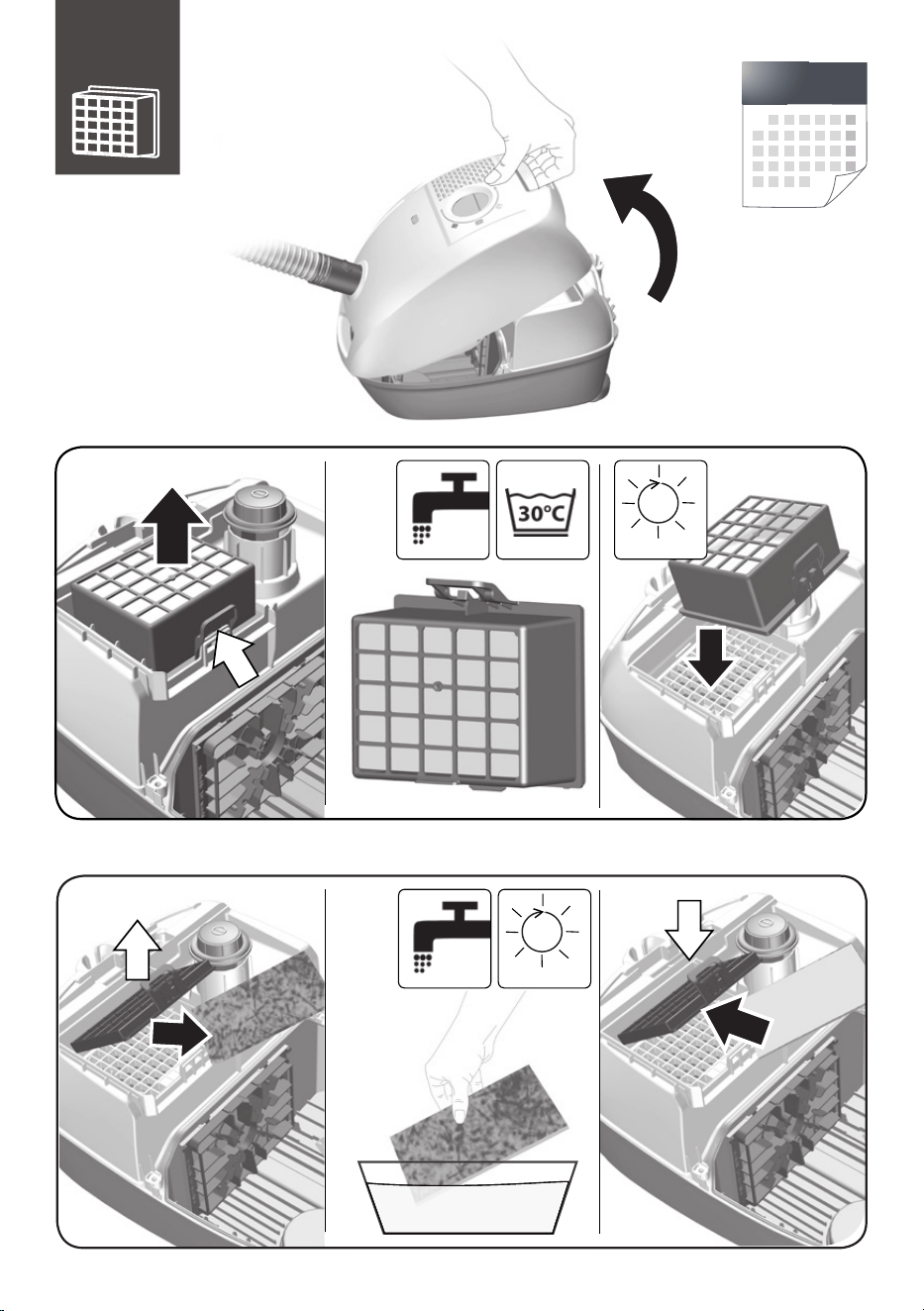 30°C