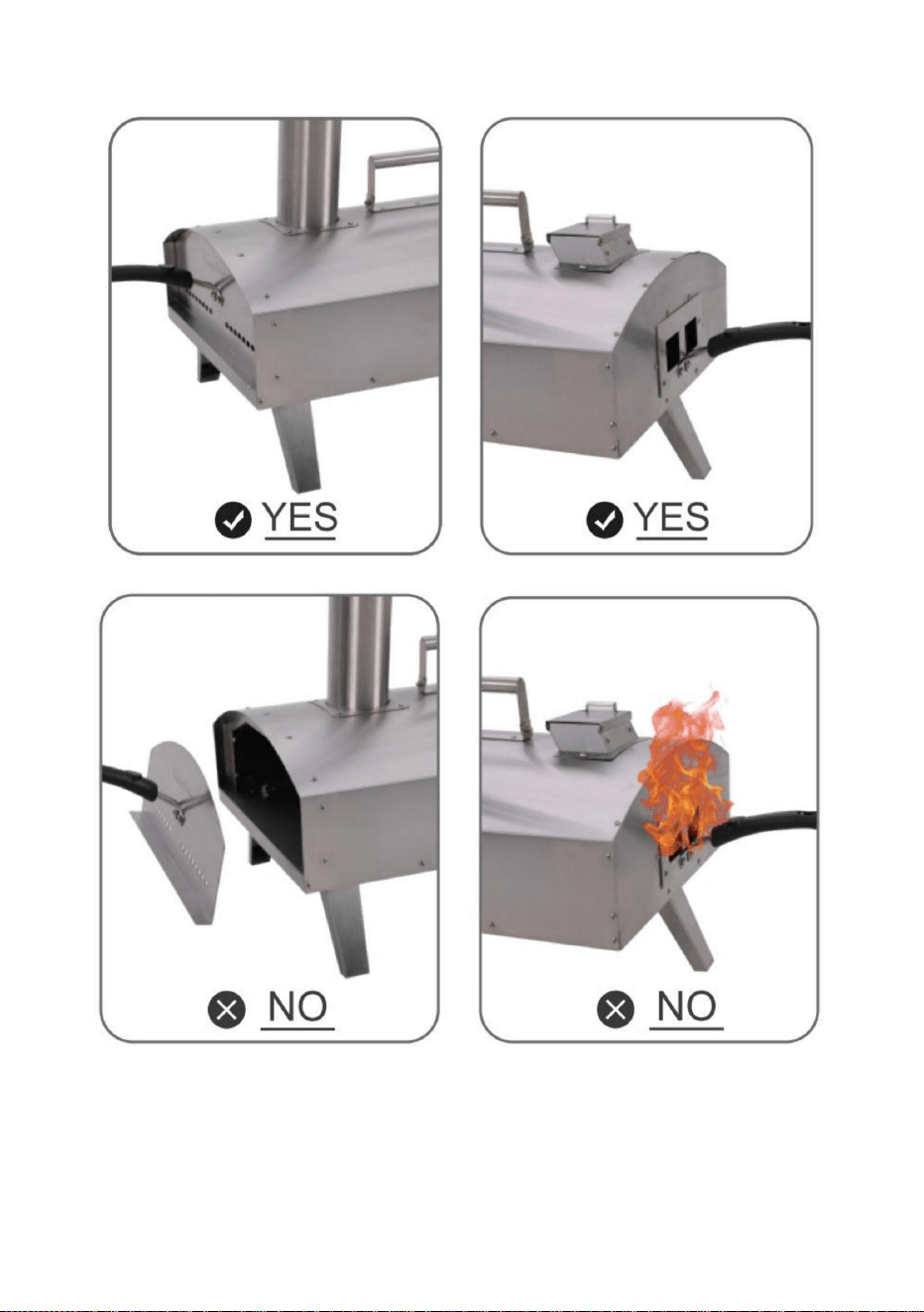 YES

YES

NO

NO