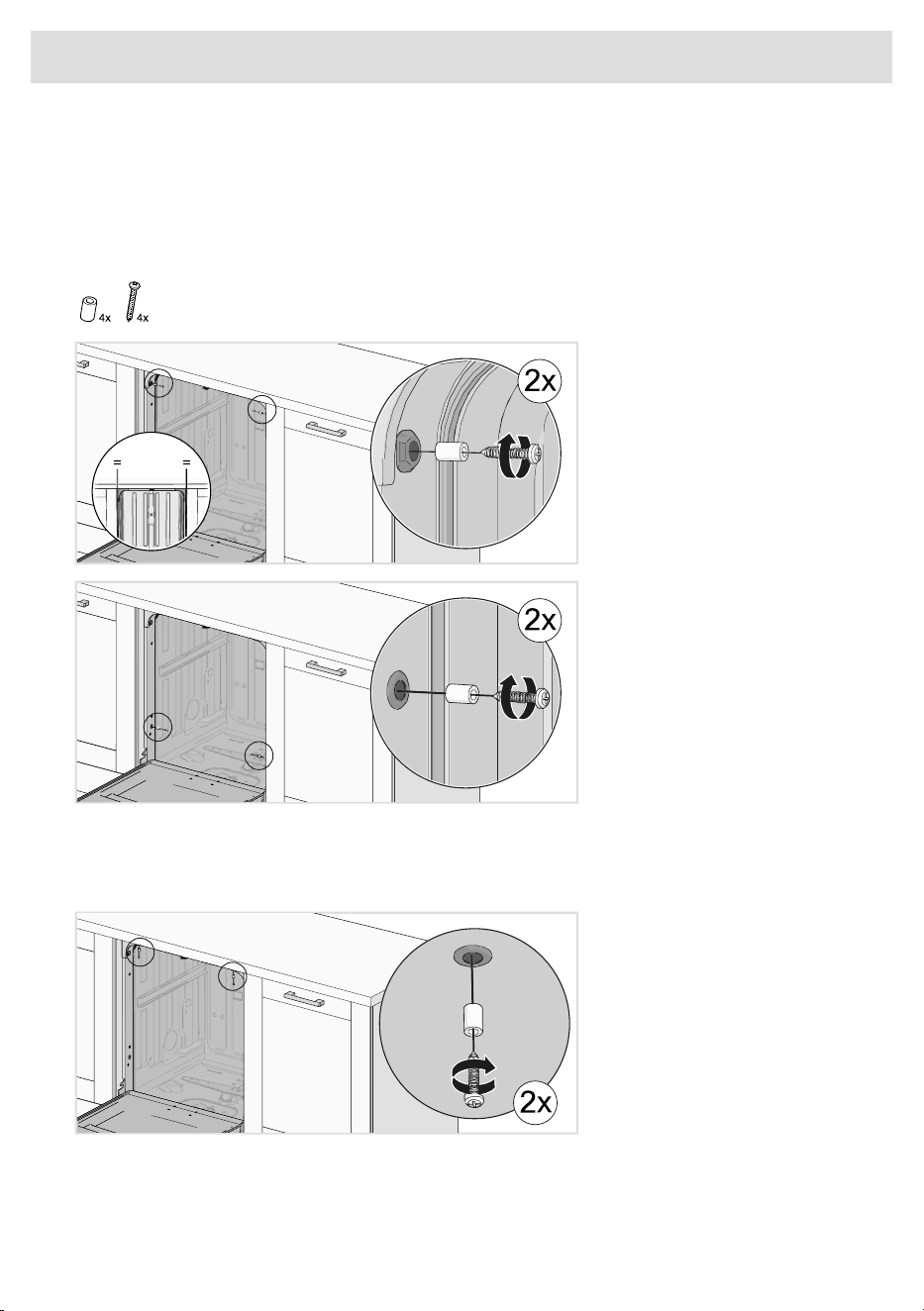 4x 4x

=
=

2x

2x

2x