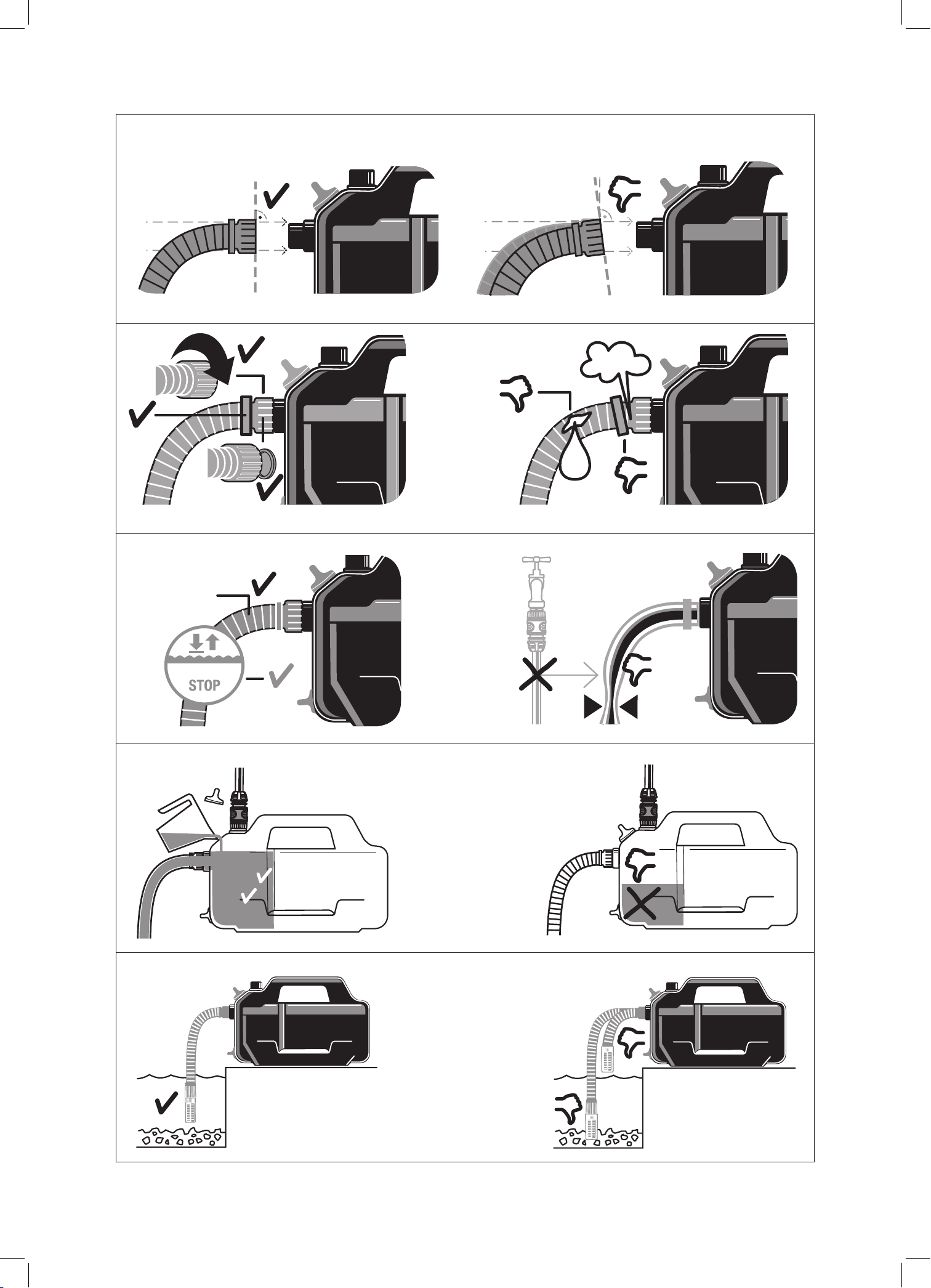 STOP