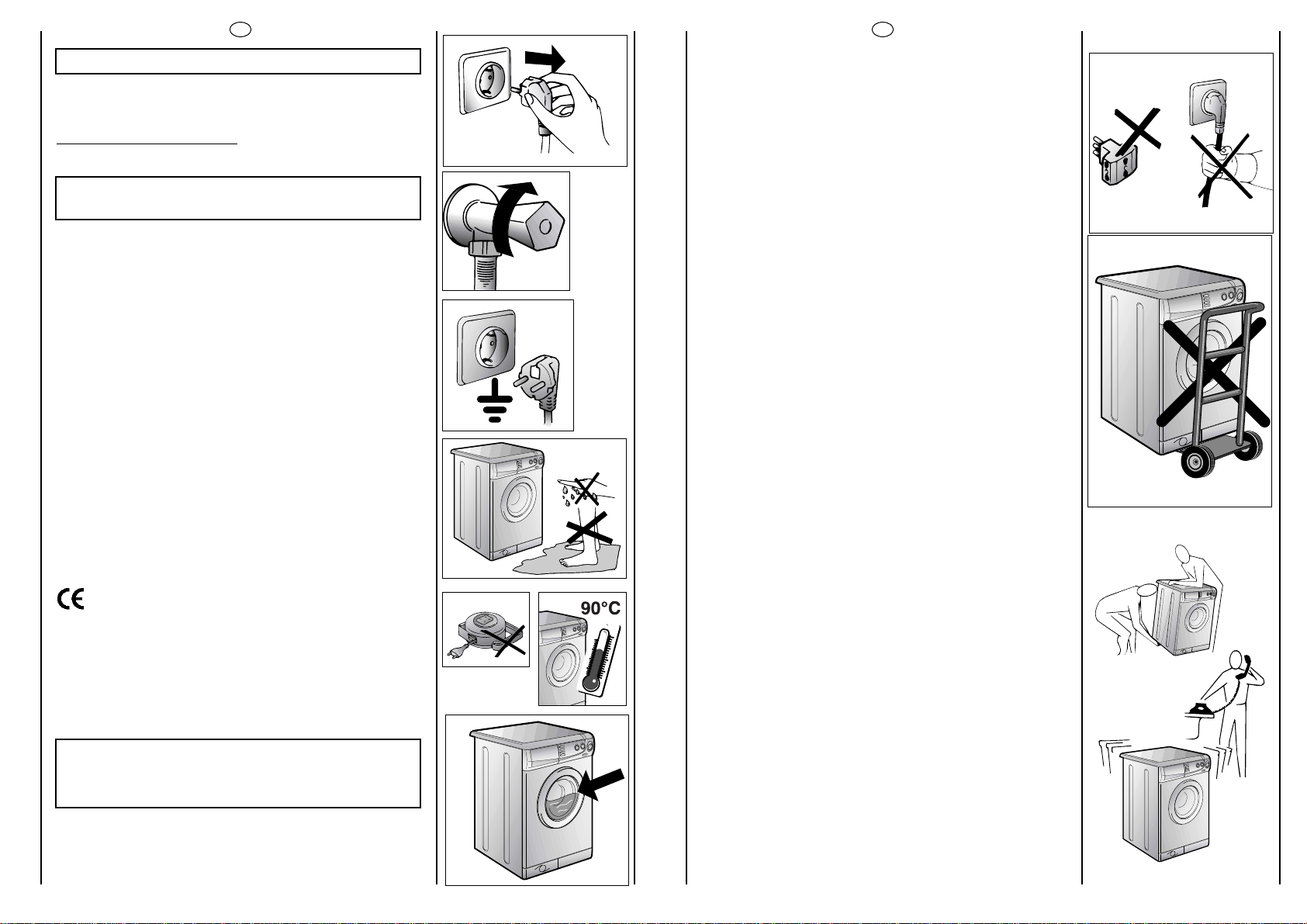 90°C