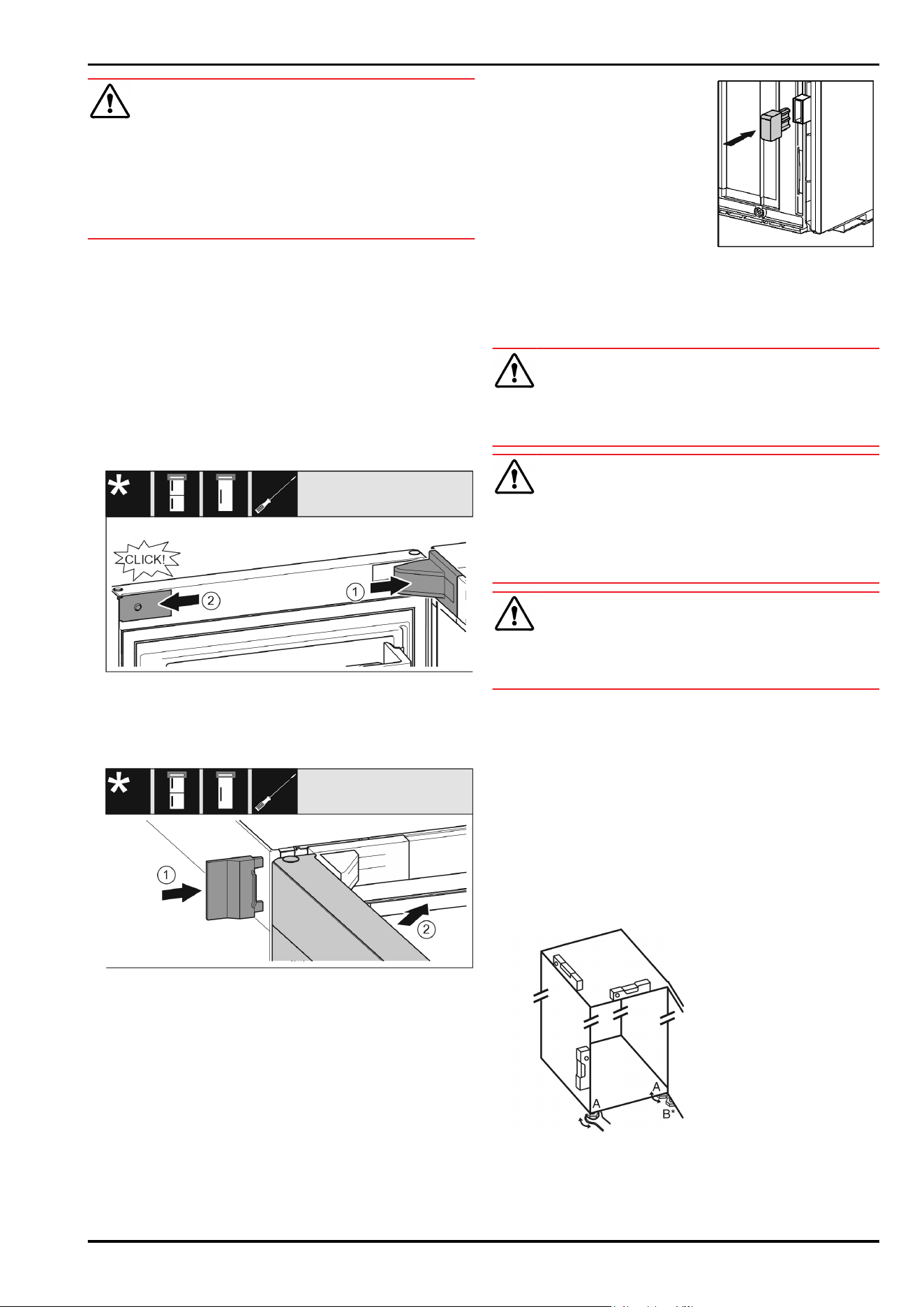 CLICK!

1

2

1

2

A

A

B*