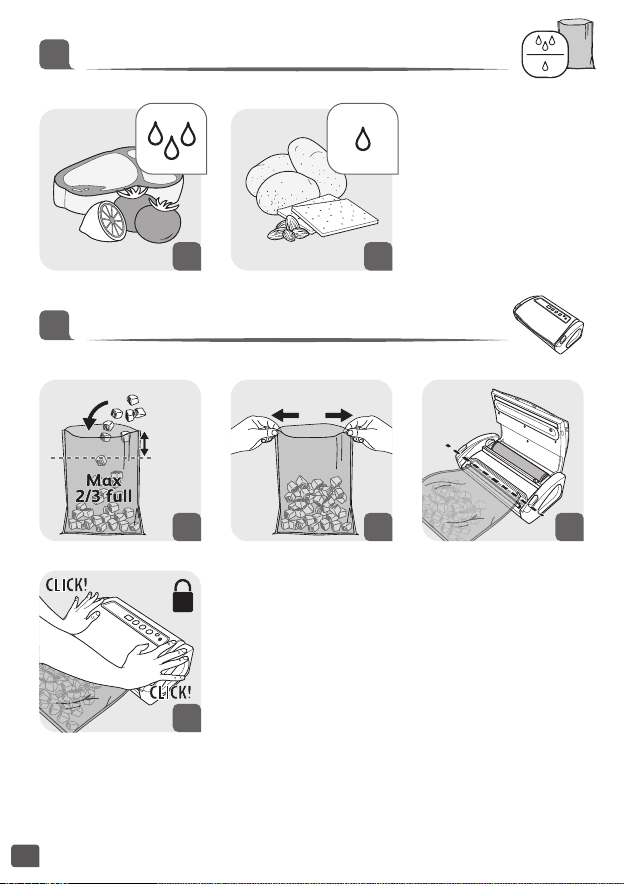 Max
2/3 full

CLICK!

CLICK!