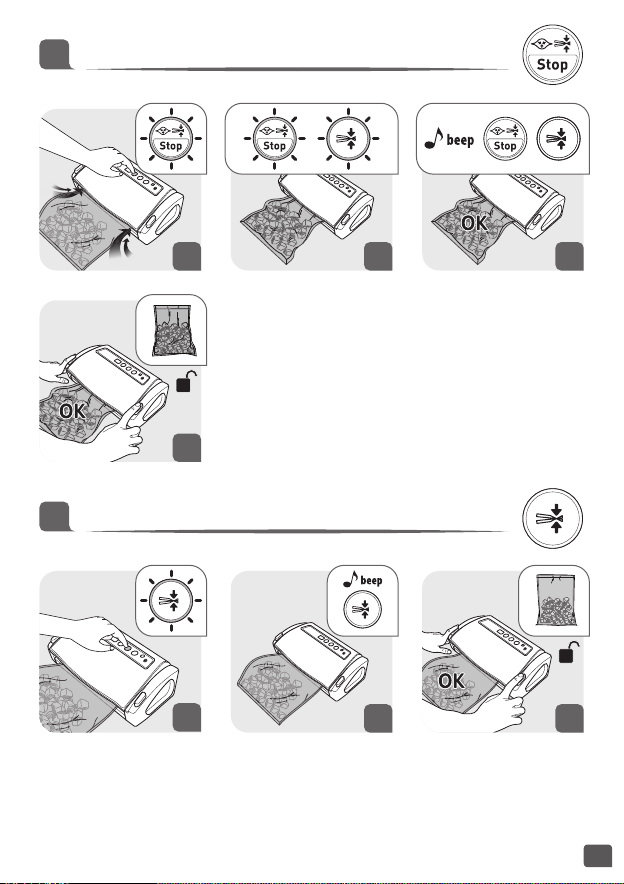 Stop

Stop

Stop

beep Stop

OK

OK

beep

OK