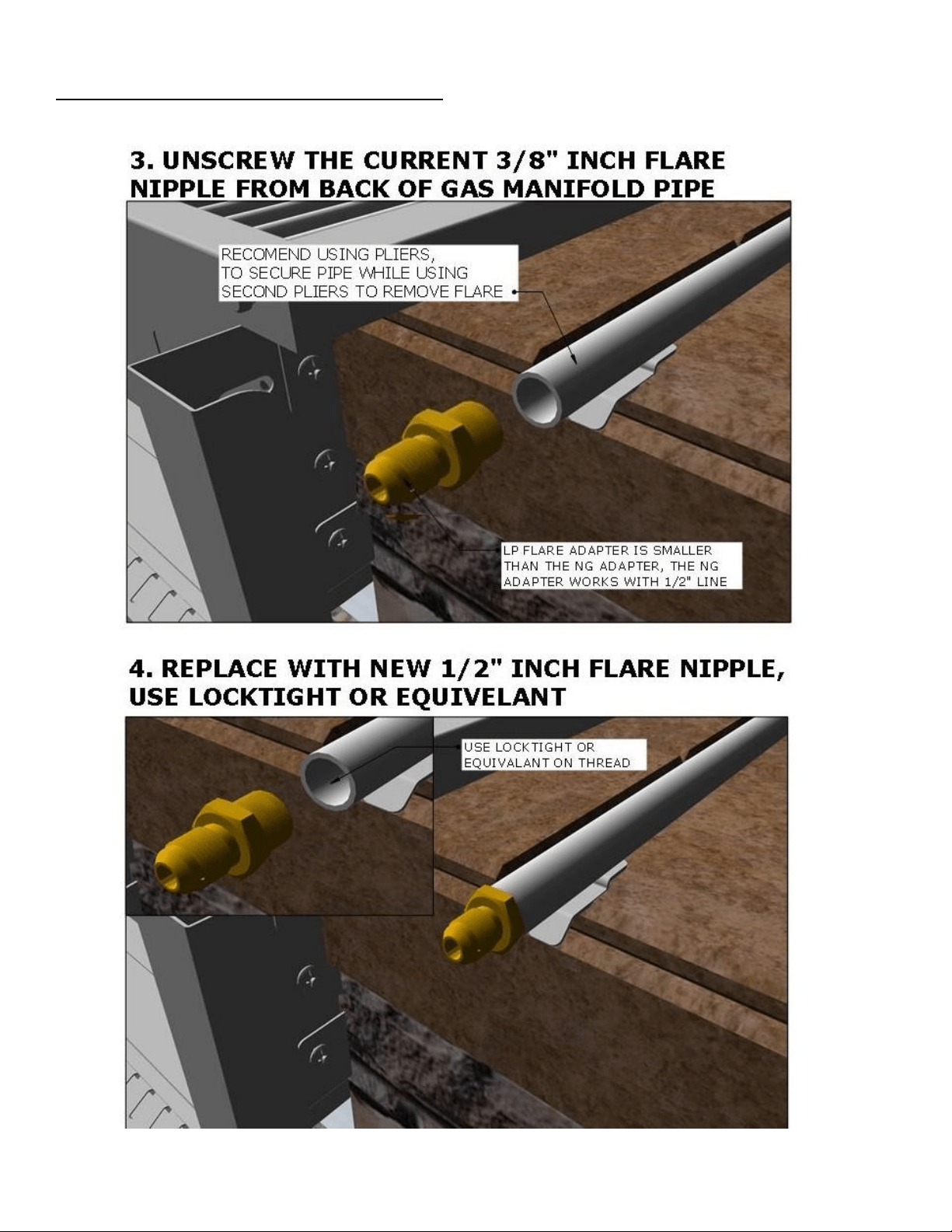 3. UNSCREW THE CURRENT 3/8" INCH FLARE NIPPLE FROM BACK OF GAS MANIFOLD PIPE

RECOMEND USING PLIERS, TO SECURE PIPE WHILE USING SECOND PLIERS TO REMOVE FLARE

LP FLARE ADAPTER IS SMALLER THAN THE NG ADAPTER, THE NG ADAPTER WORKS WITH 1/2" LINE

4. REPLACE WITH NEW 1/2" INCH FLARE NIPPLE, USE LOCKTIGHT OR EQUIVELANT

USE LOCKTIGHT OR EQUIVALANT ON THREAD