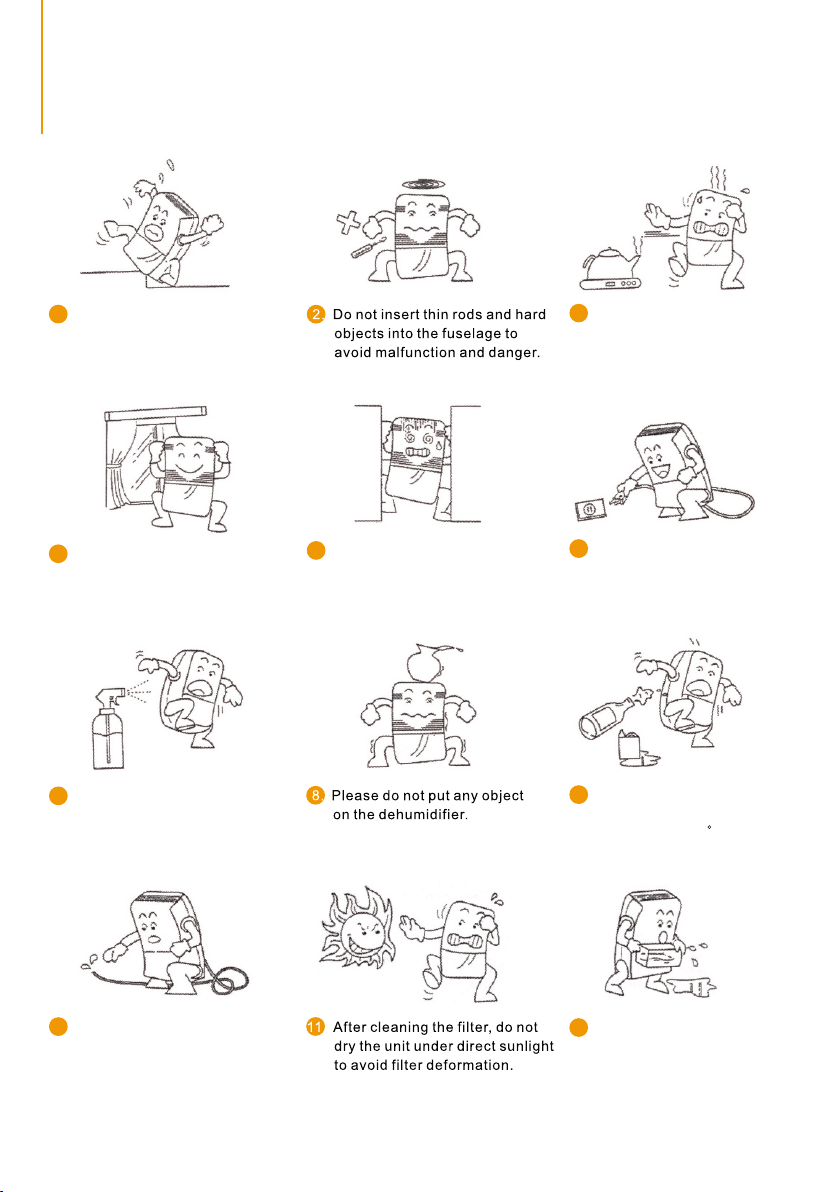 2 Do not insert thin rods and hard objects into the fuselage to avoid malfunction and danger.

8 Please do not put any object on the dehumidifier.

11 After cleaning the filter, do not dry the unit under direct sunlight to avoid filter deformation.