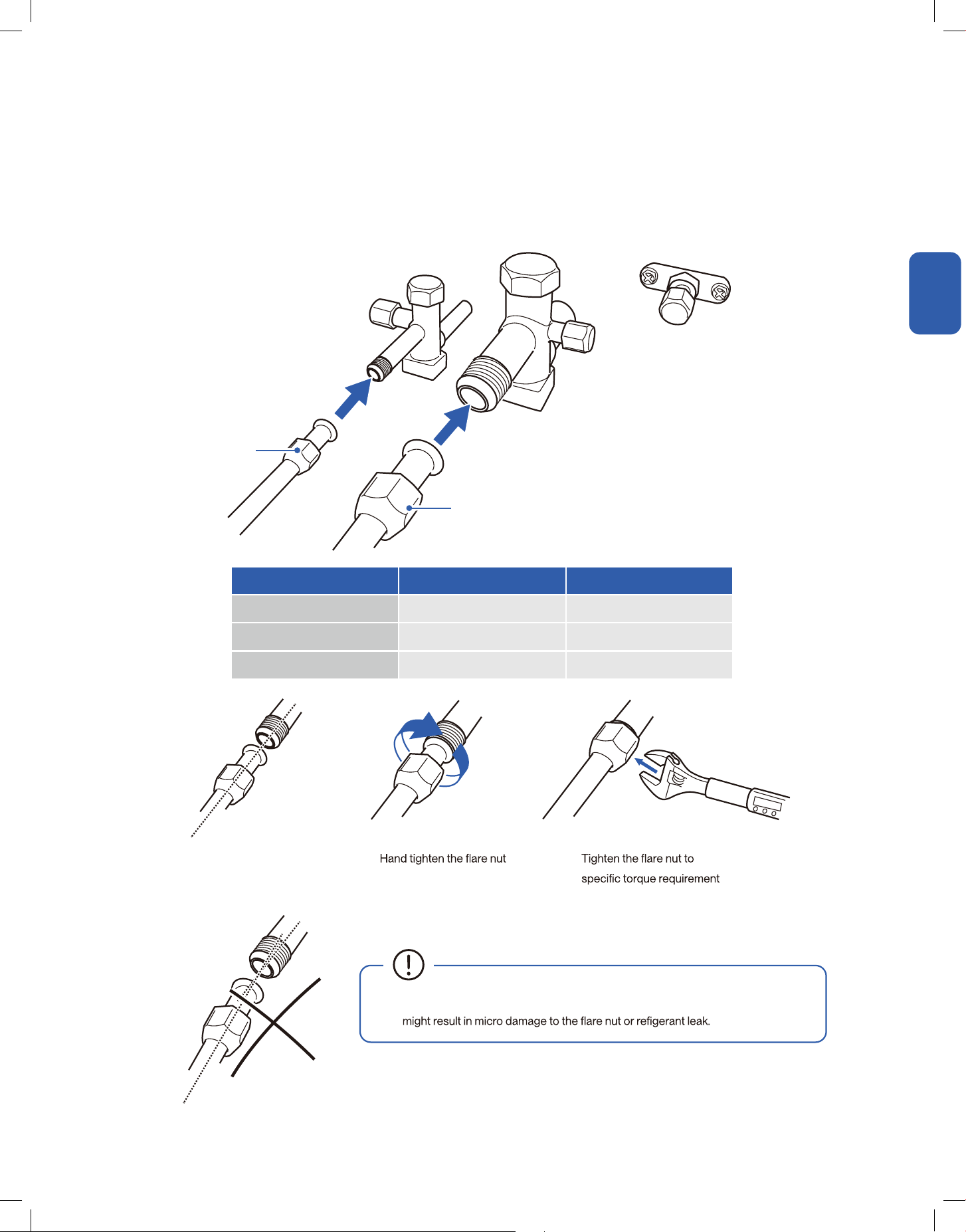 Hand tighten the flare nut

Tighten the flare nut to specific torque requirement

might result in micro damage to the flare nut or refigerant leak.