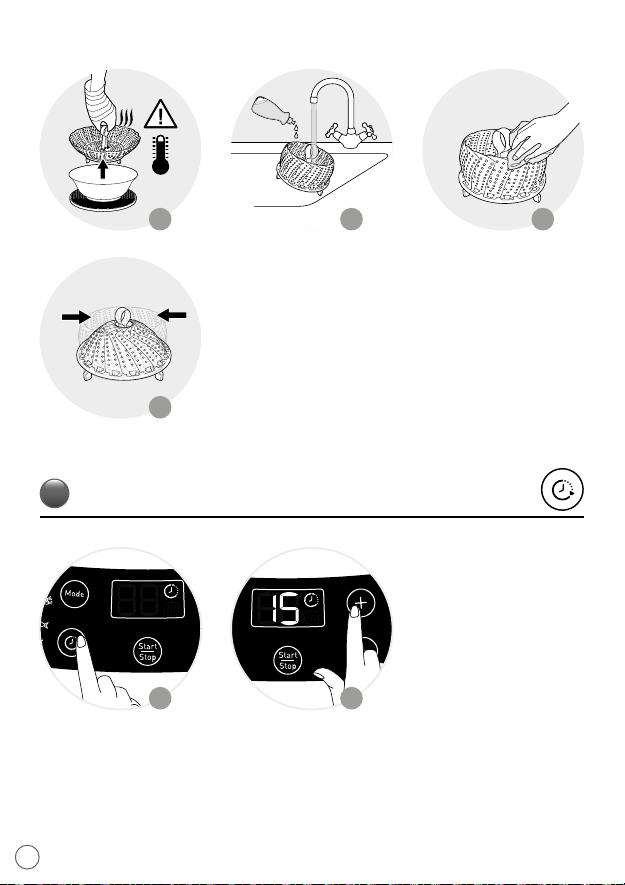 Mode

Start
Stop

15

Start
Stop