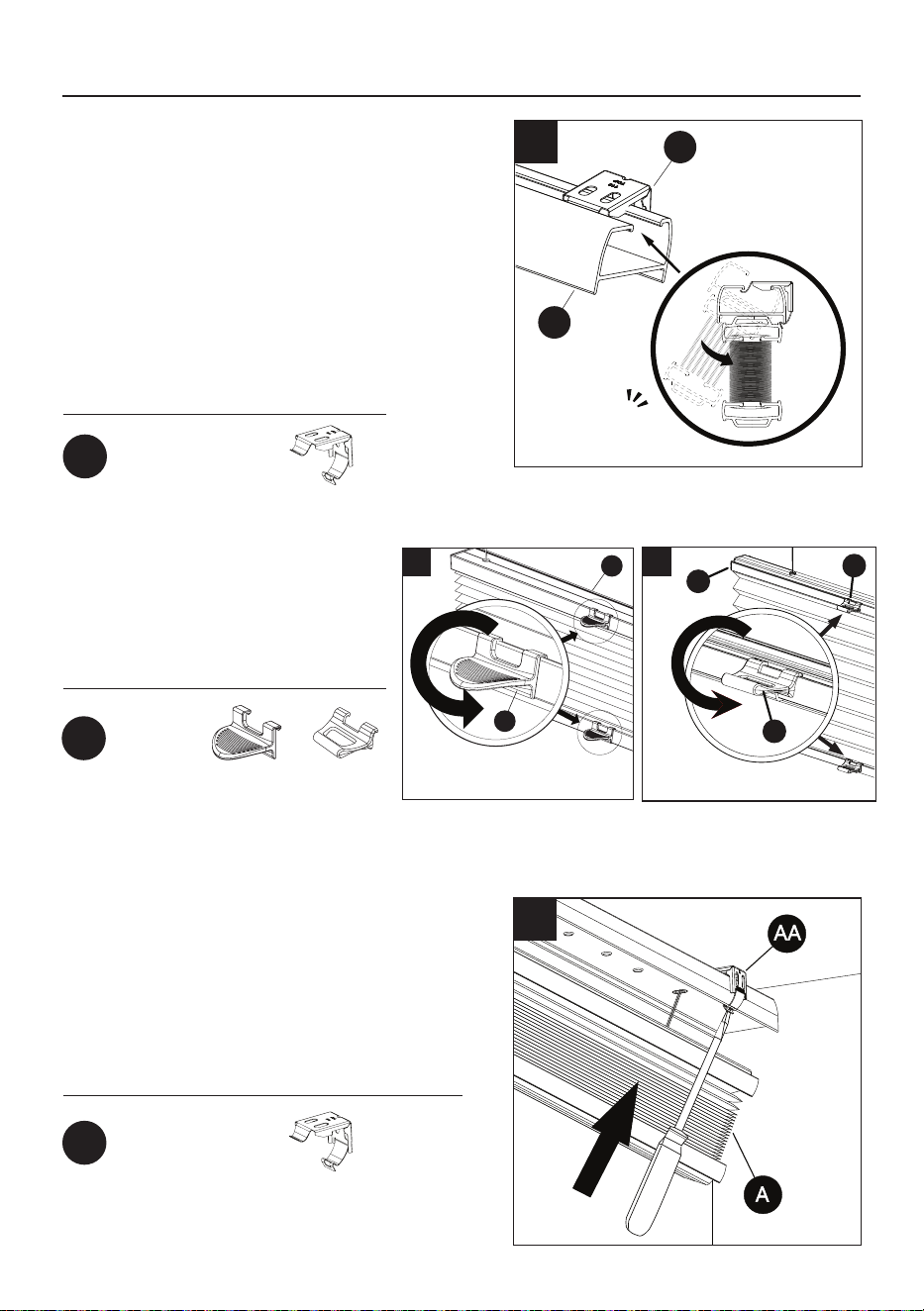 AA

A