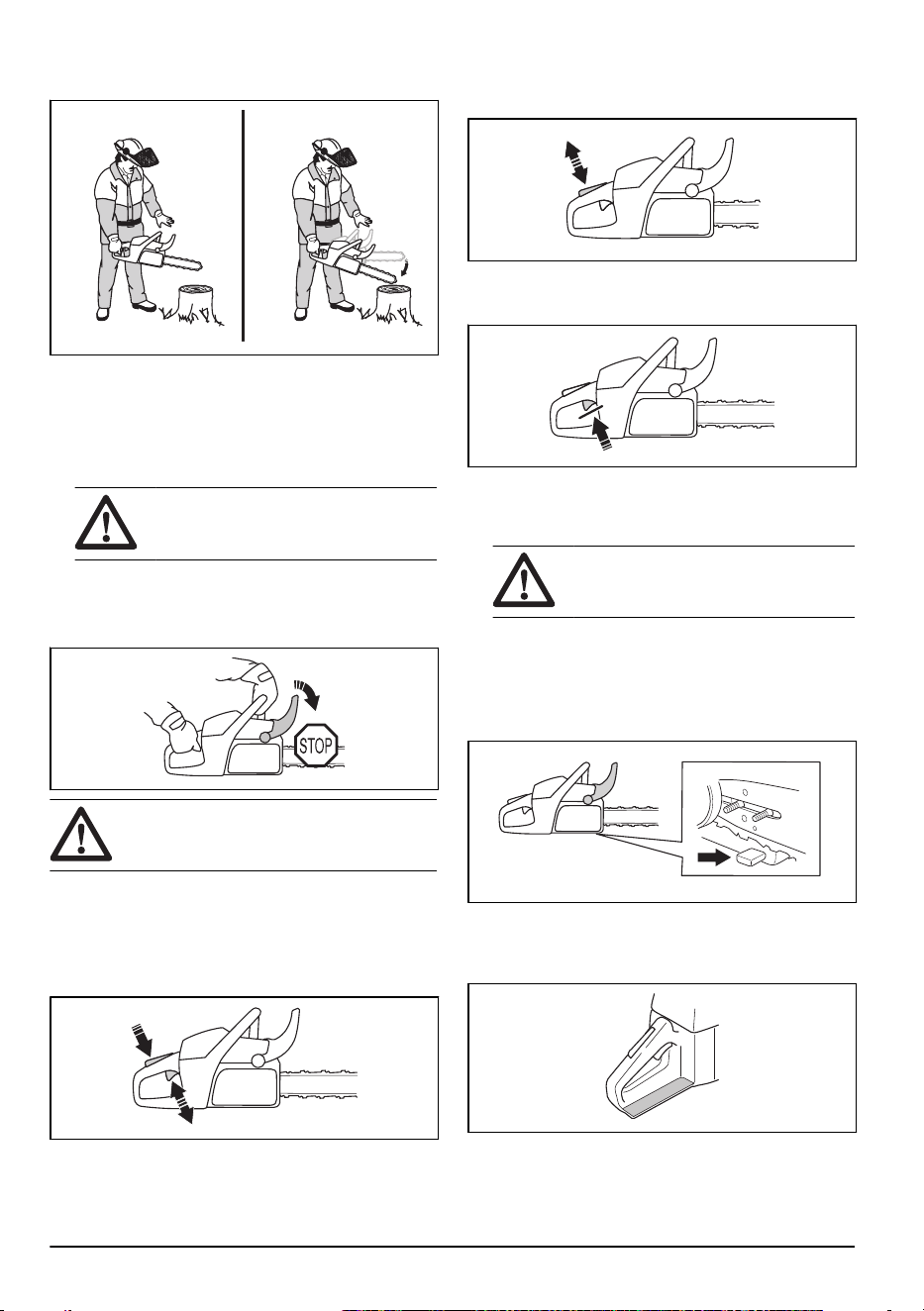 STOP