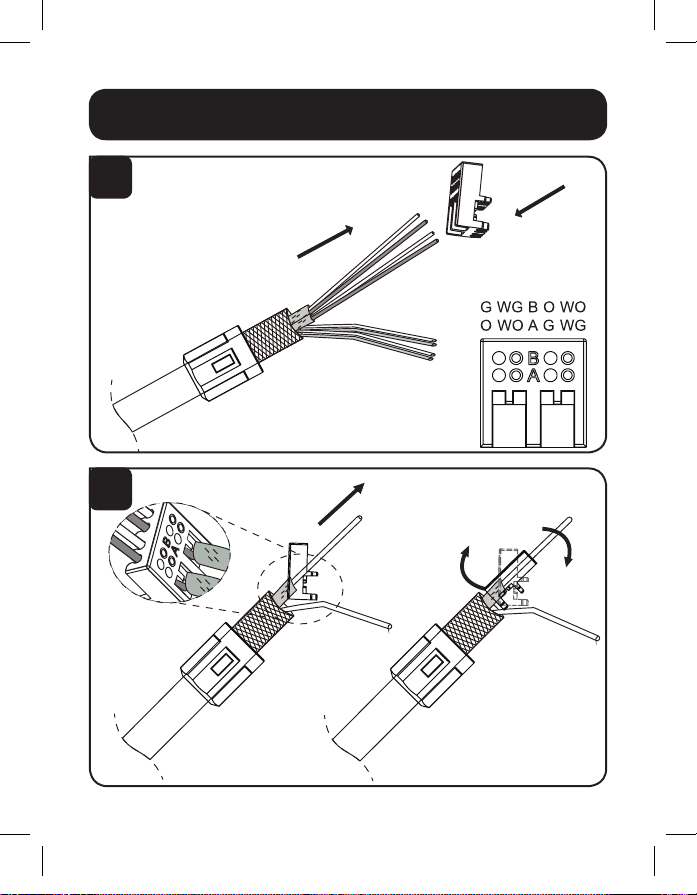 G WG B O WO
O WO A G WG

B
A

B
A