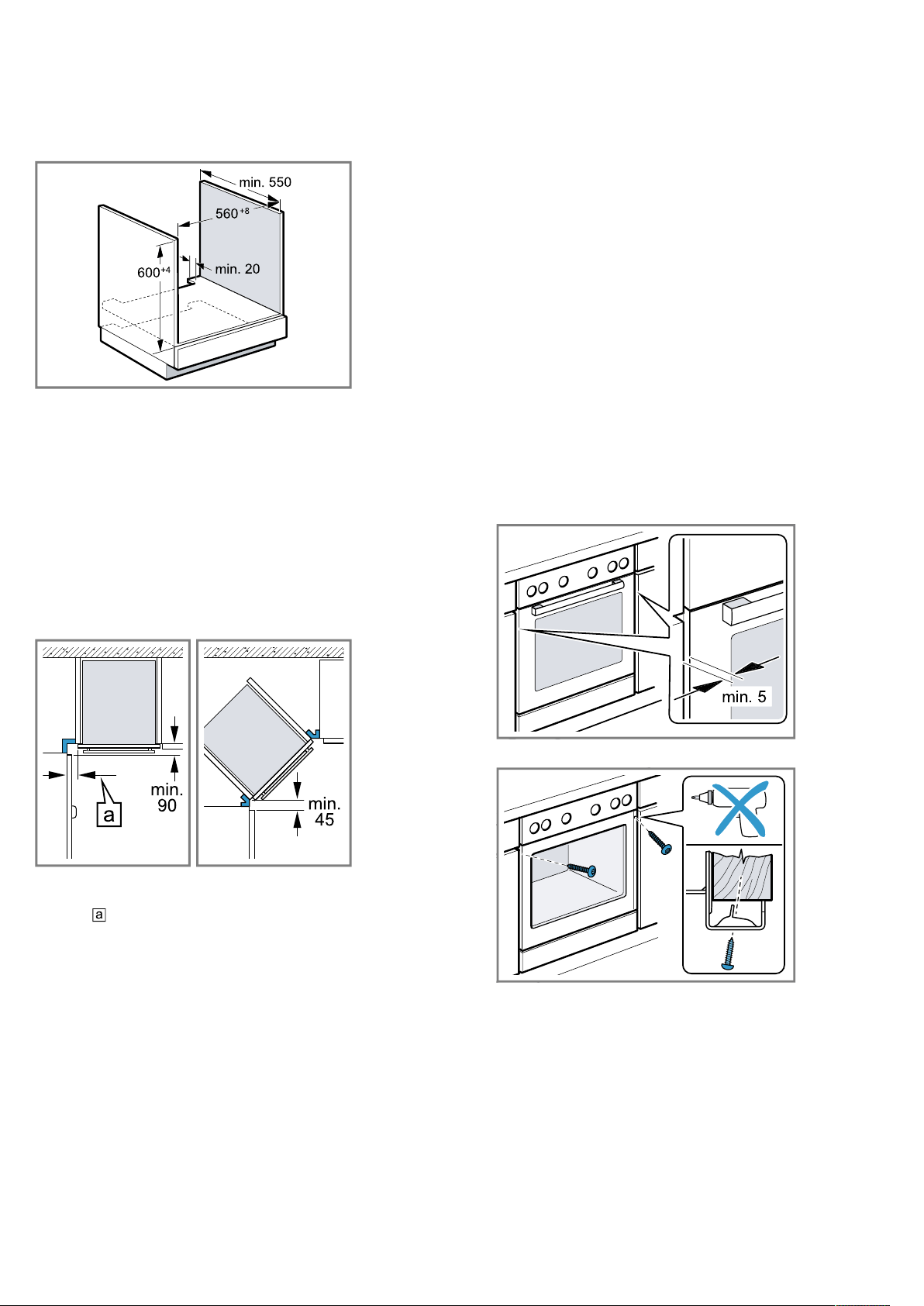 min. 550
$560^{+8}$
$600^{+4}$
min. 20

min. 90
a

min. 45

a

min. 5