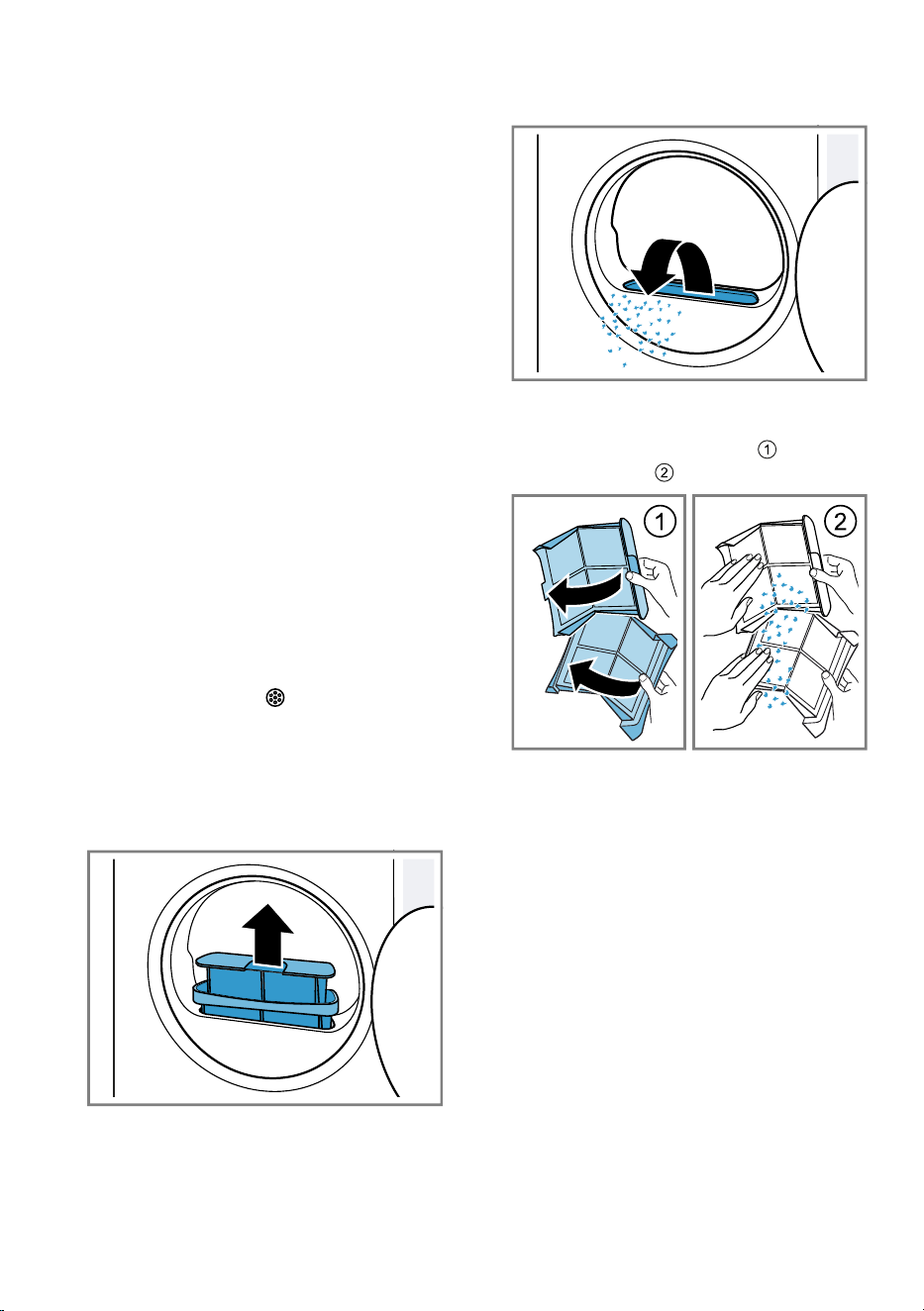 ①
②

1

2