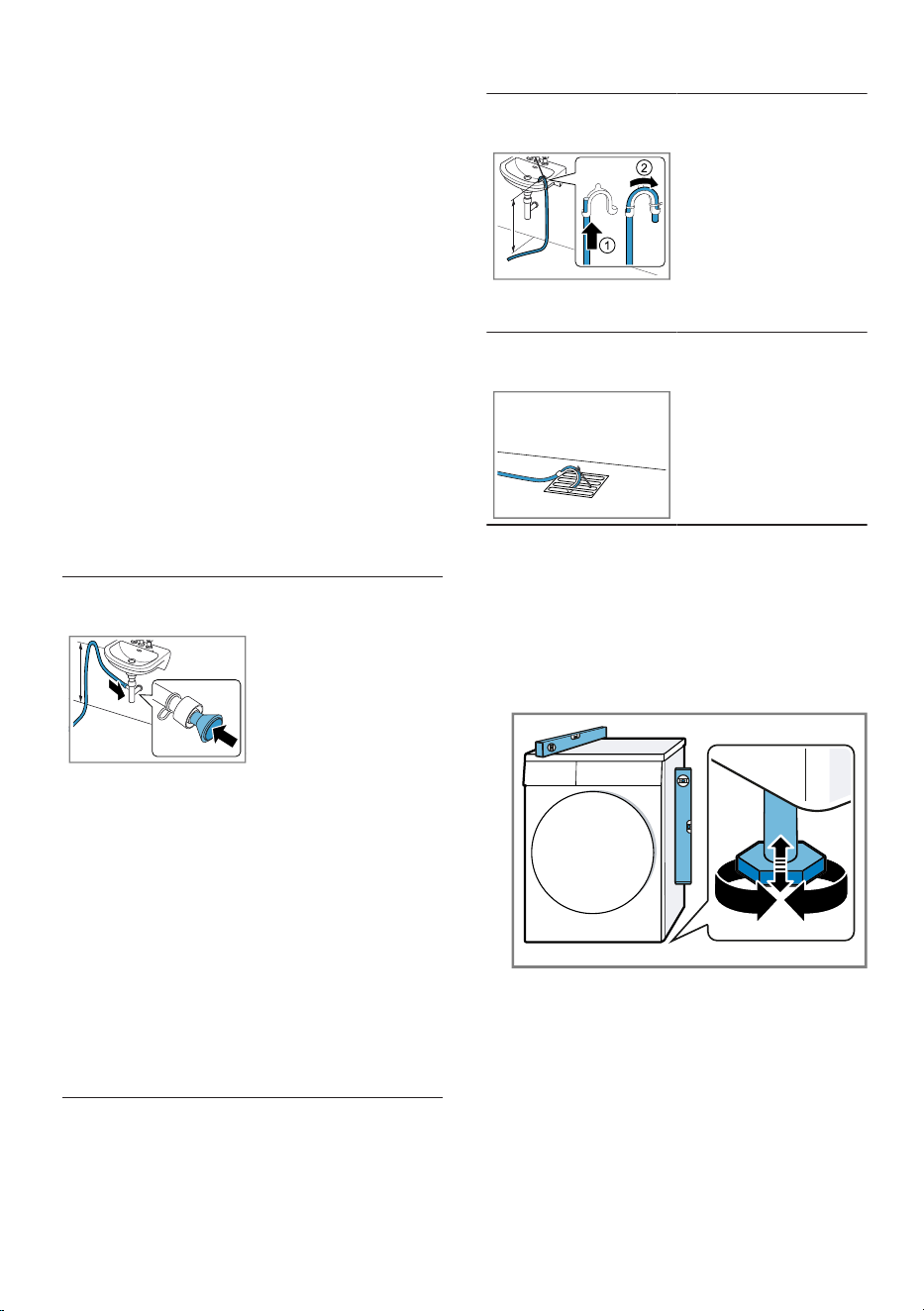 ①
②