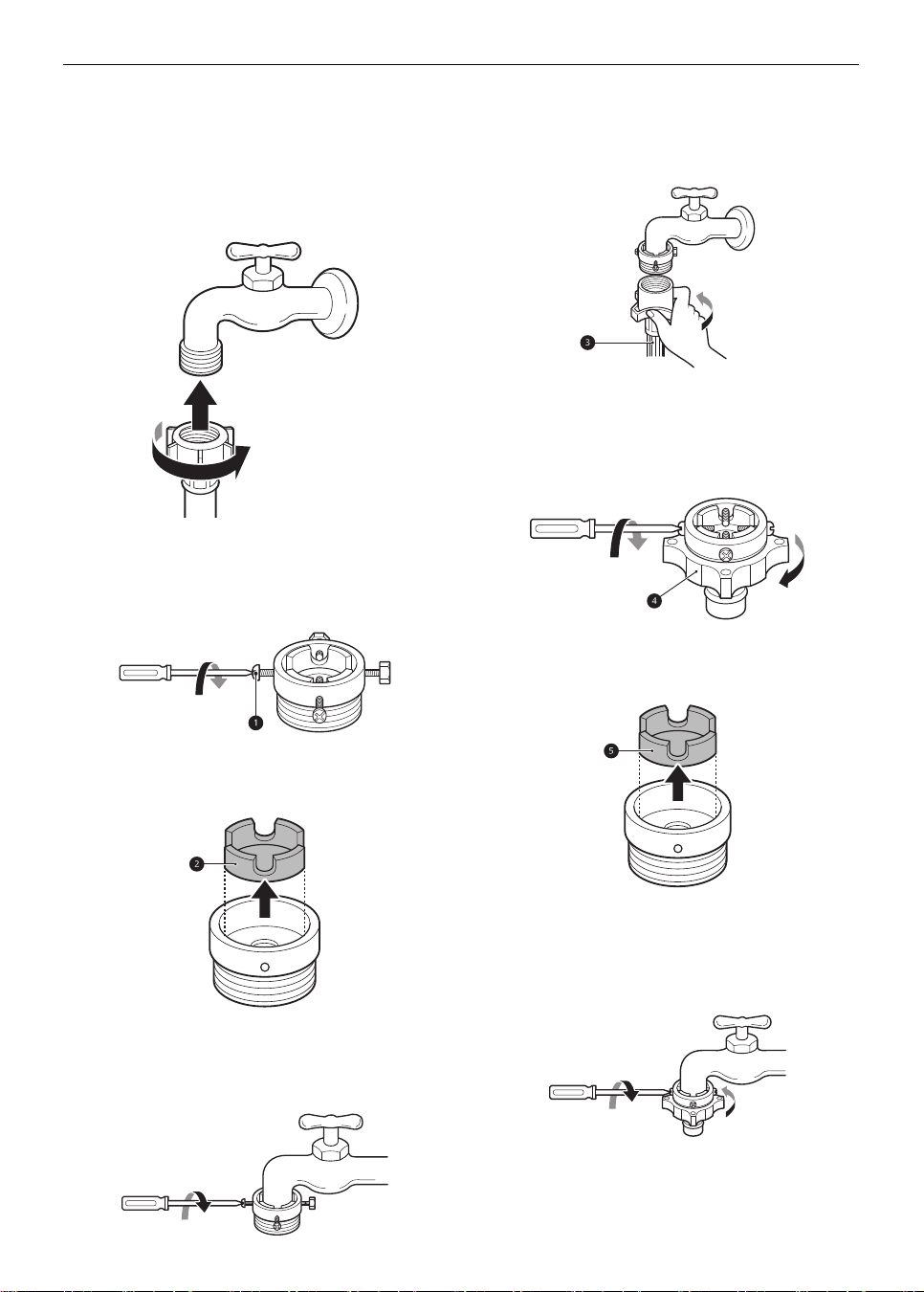 3

4

1

5

2