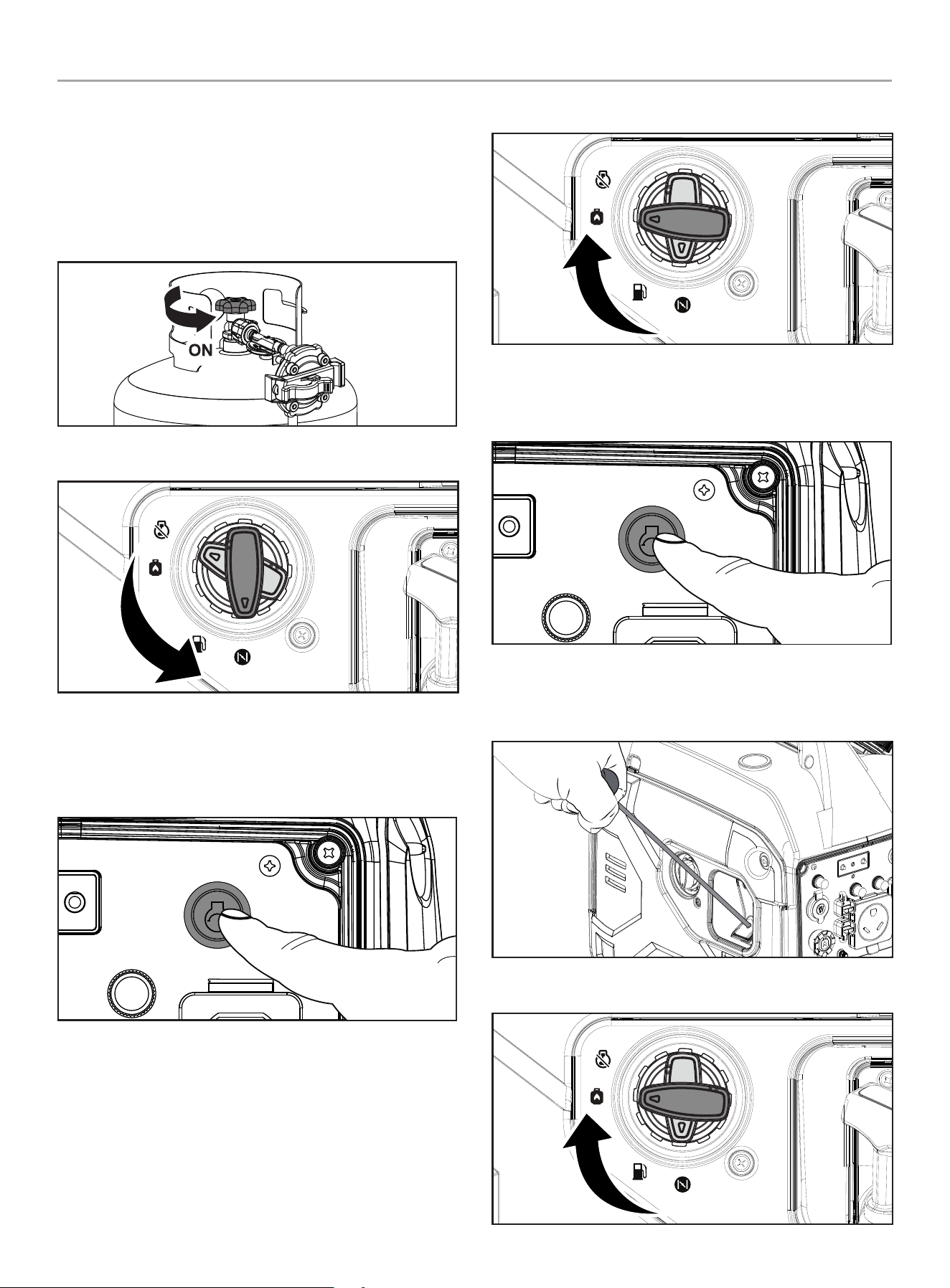 ON