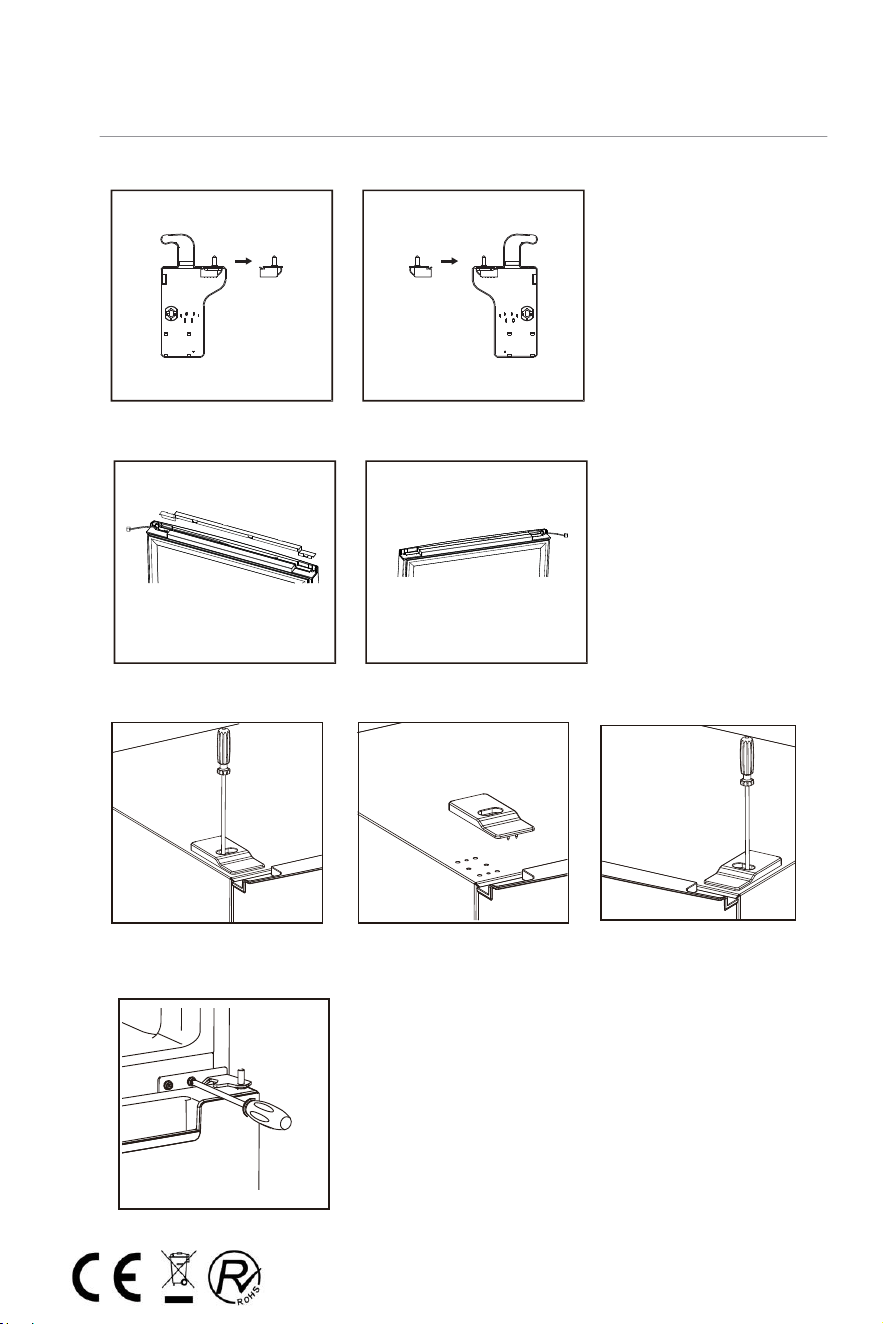 CE

RoHS